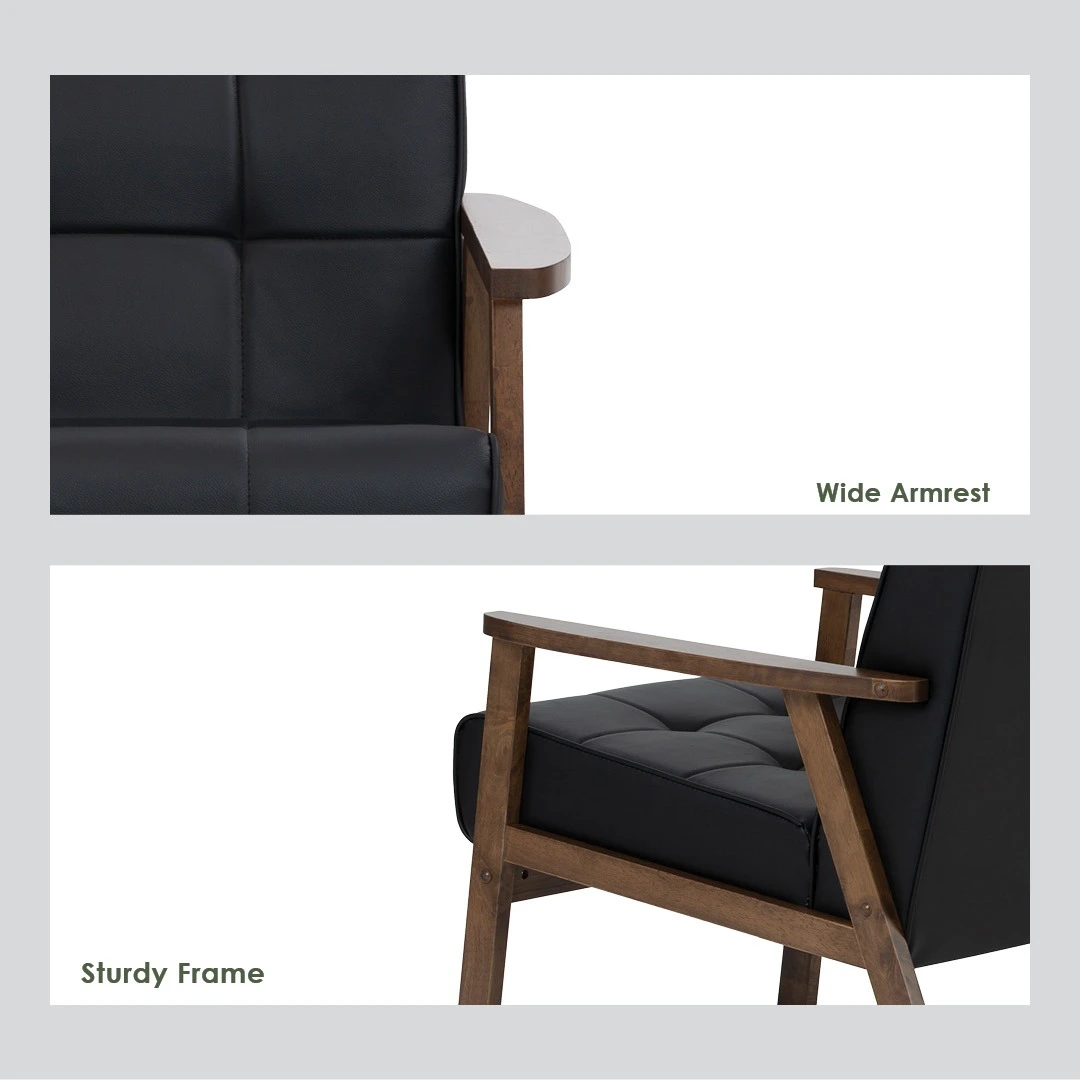 Wide Armrest

Sturdy Frame