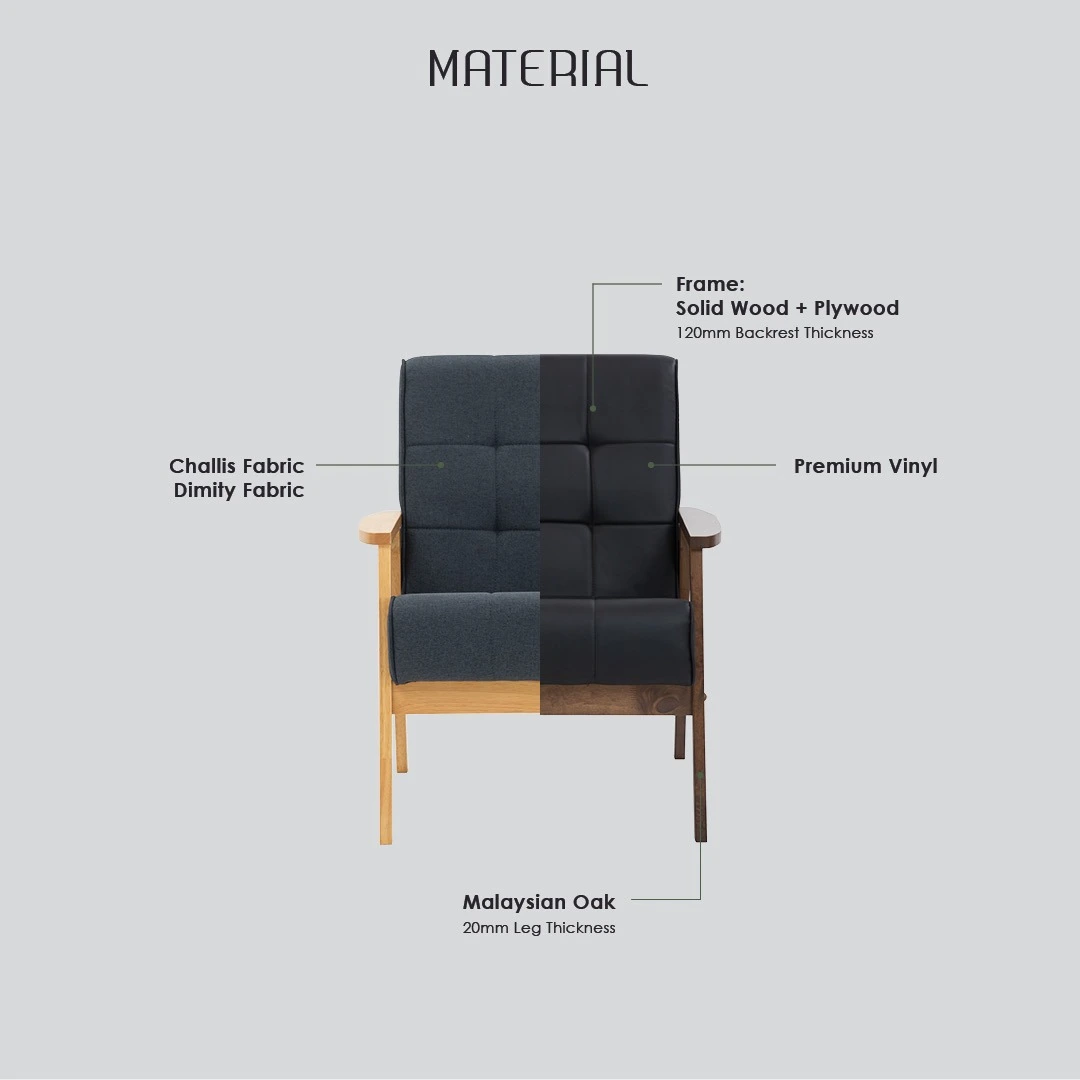 MATERIAL

Frame:
Solid Wood + Plywood
120mm Backrest Thickness

Challis Fabric
Dimity Fabric

Premium Vinyl

Malaysian Oak
20mm Leg Thickness