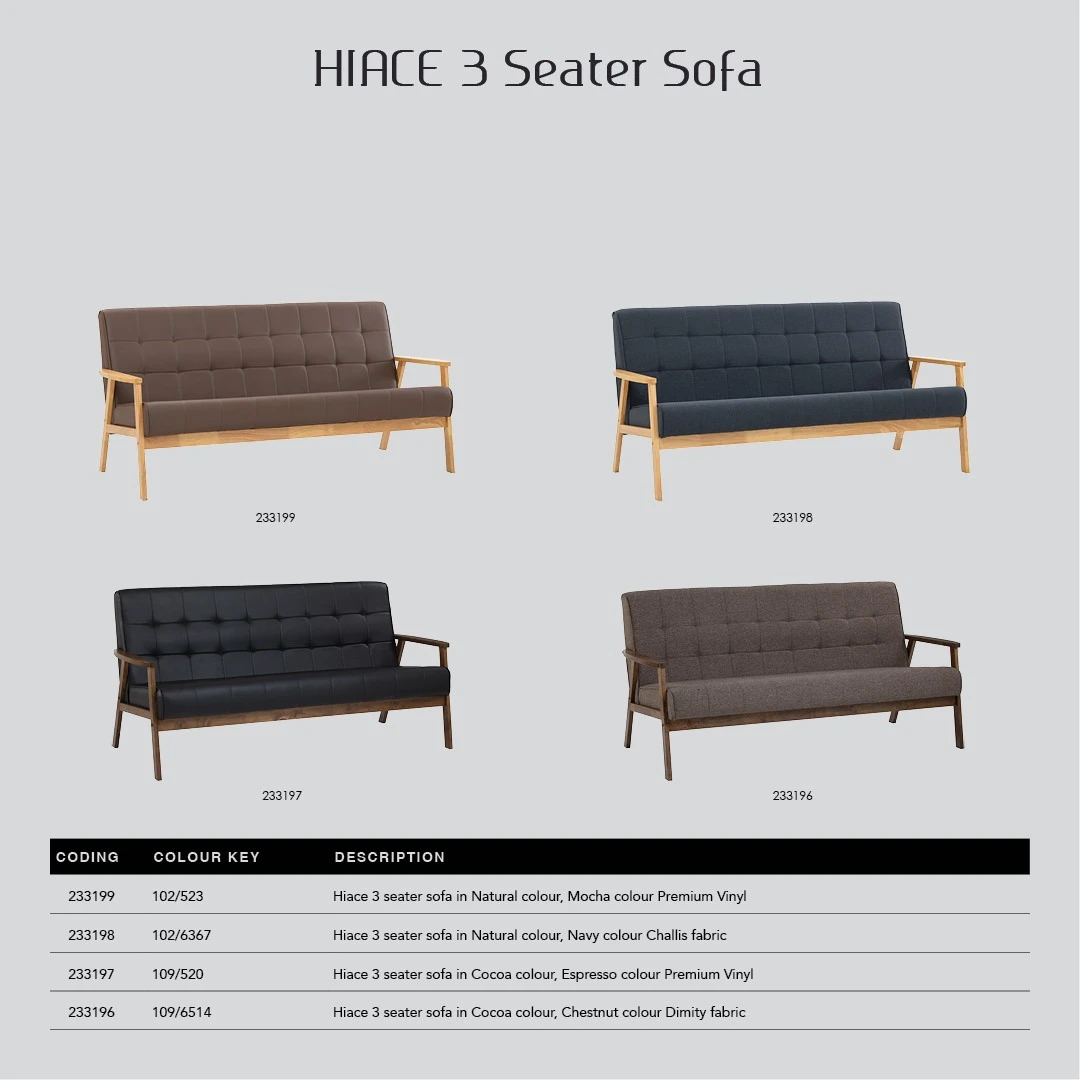 HIACE 3 Seater Sofa

233199

233198

233197

233196

| CODING | COLOUR KEY | DESCRIPTION |
|---|---|---|
| 233199 | 102/523 | Hiace 3 seater sofa in Natural colour, Mocha colour Premium Vinyl |
| 233198 | 102/6367 | Hiace 3 seater sofa in Natural colour, Navy colour Challis fabric |
| 233197 | 109/520 | Hiace 3 seater sofa in Cocoa colour, Espresso colour Premium Vinyl |
| 233196 | 109/6514 | Hiace 3 seater sofa in Cocoa colour, Chestnut colour Dimity fabric |