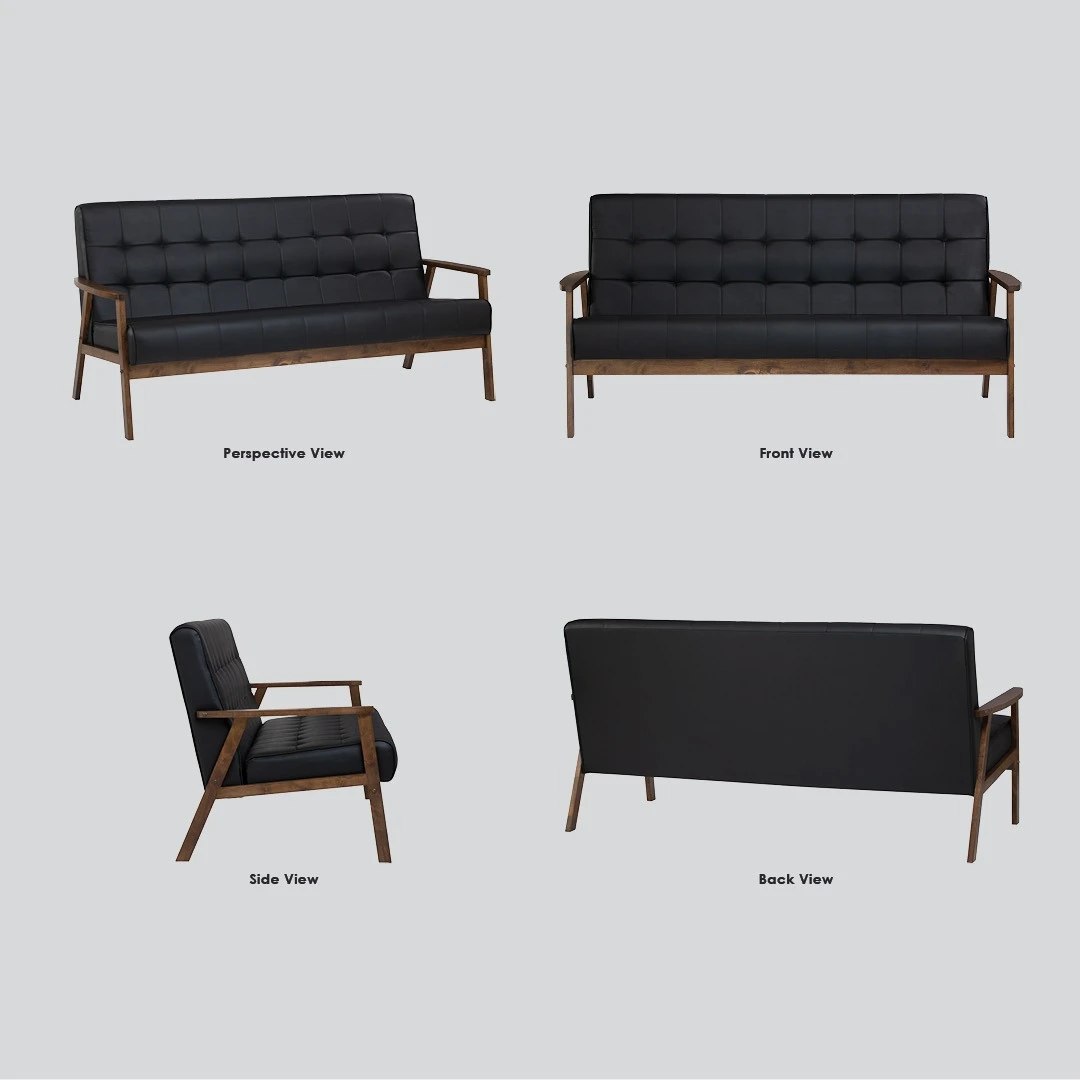 Perspective View

Front View

Side View

Back View