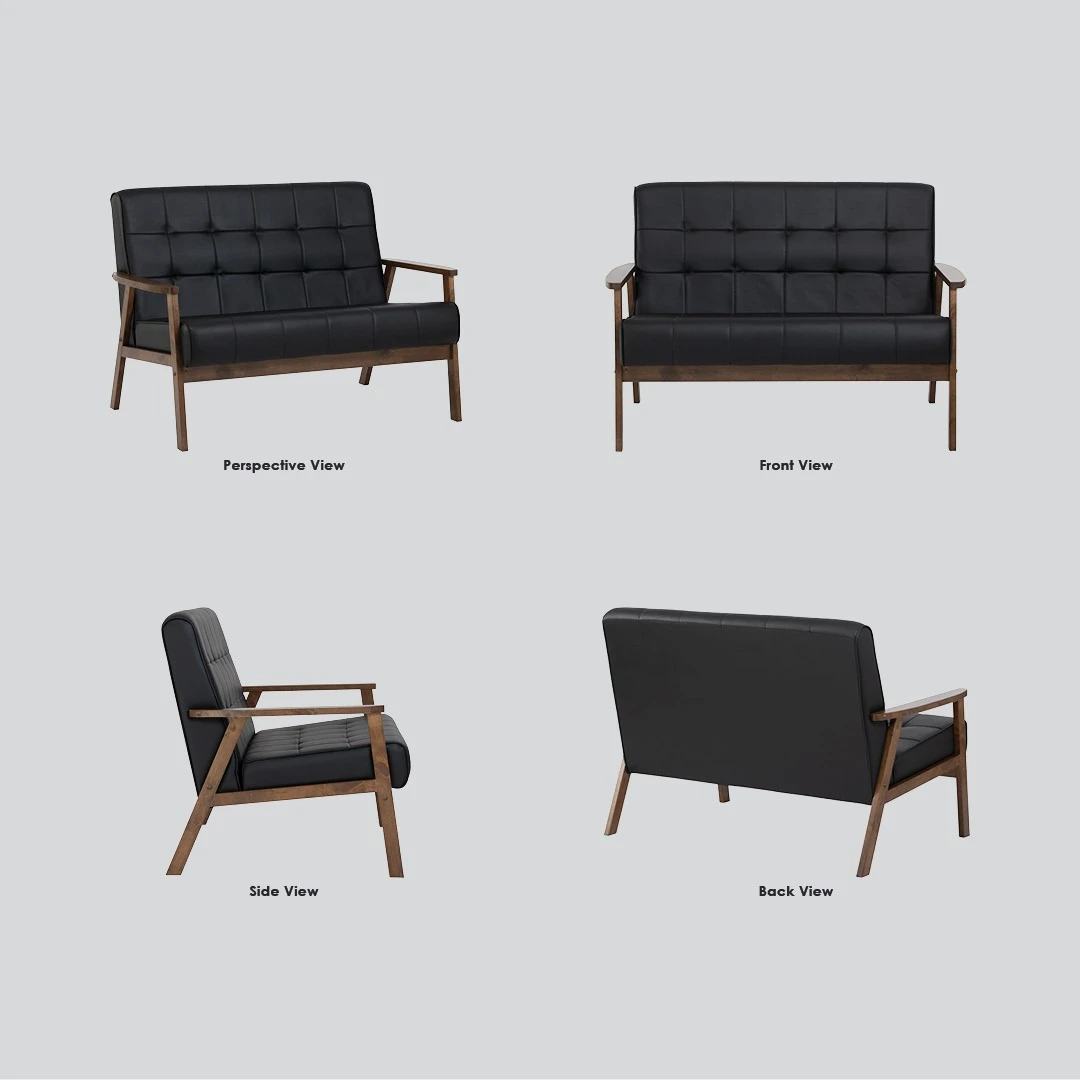 Perspective View

Front View

Side View

Back View