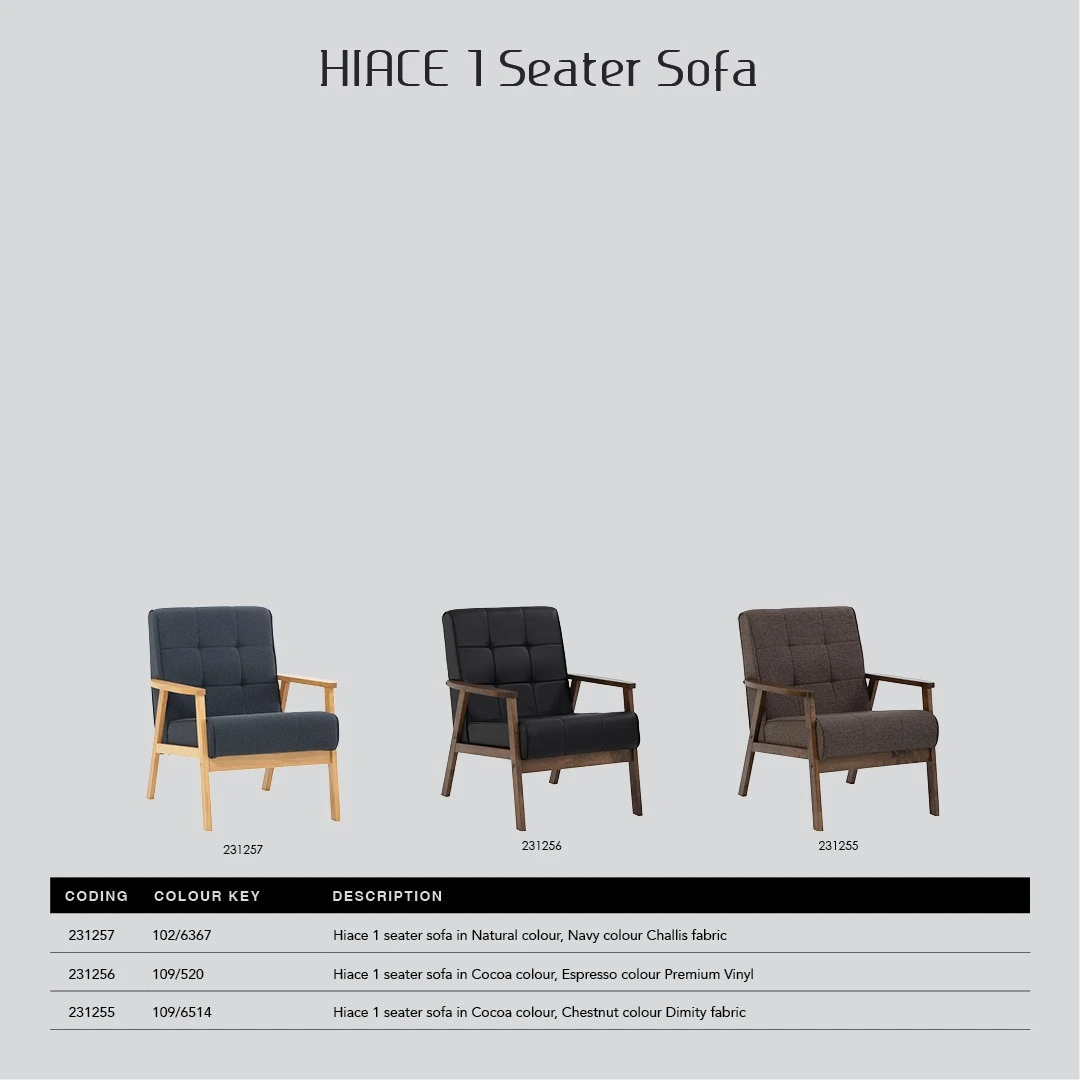 HIACE 1 Seater Sofa

231257

231256

231255

| CODING | COLOUR KEY | DESCRIPTION |
|---|---|---|
| 231257 | 102/6367 | Hiace 1 seater sofa in Natural colour, Navy colour Challis fabric |
| 231256 | 109/520 | Hiace 1 seater sofa in Cocoa colour, Espresso colour Premium Vinyl |
| 231255 | 109/6514 | Hiace 1 seater sofa in Cocoa colour, Chestnut colour Dimity fabric |