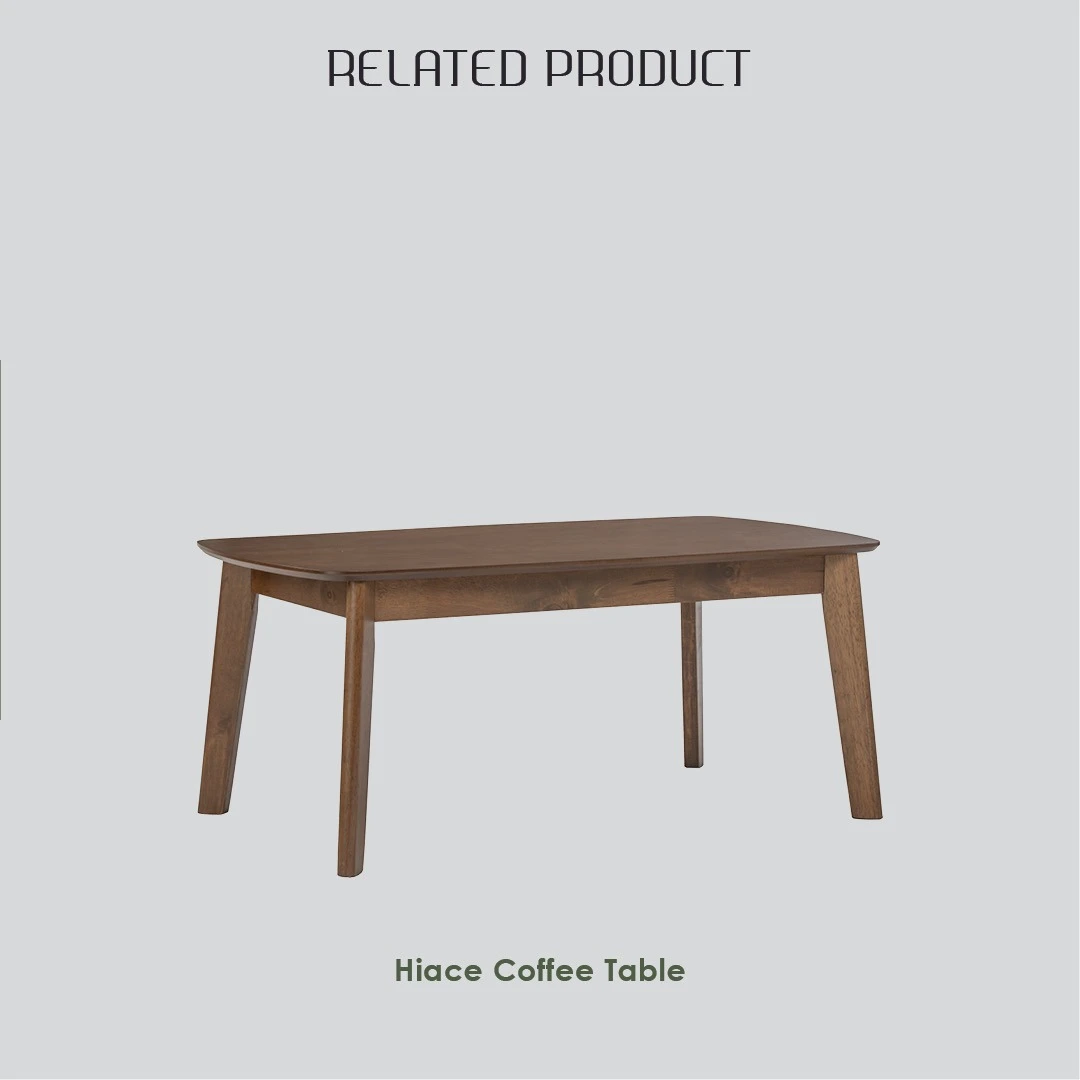 RELATED PRODUCT

Hiace Coffee Table