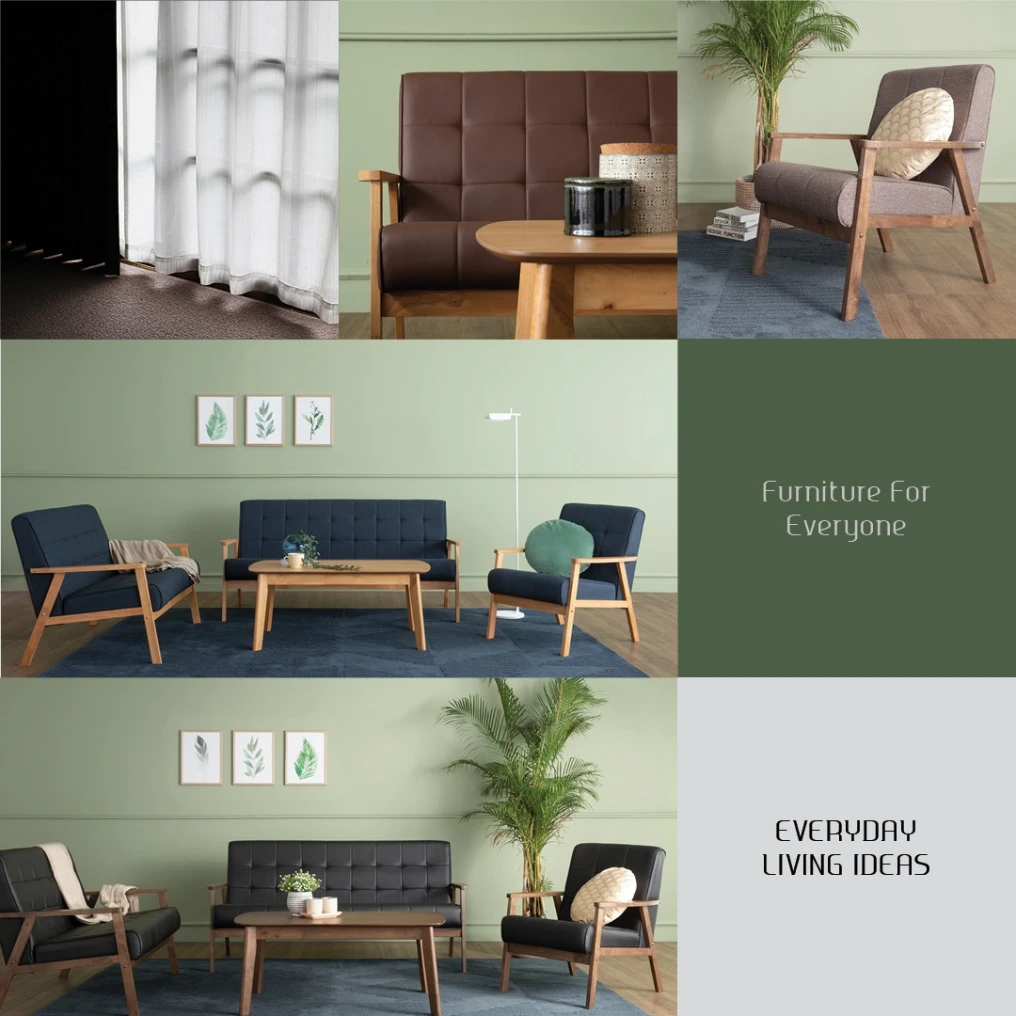 Furniture For Everyone

EVERYDAY LIVING IDEAS