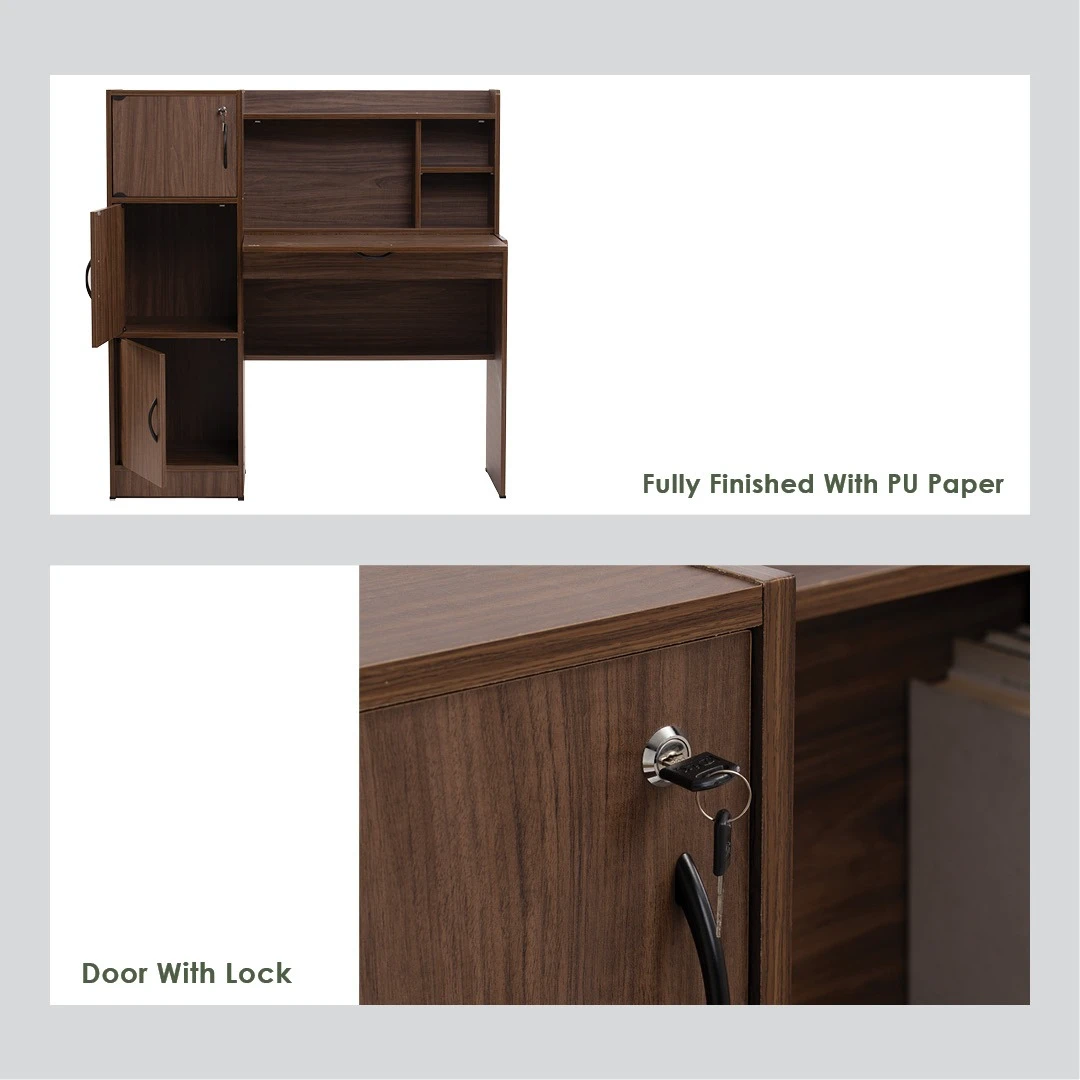 Fully Finished With PU Paper

Door With Lock