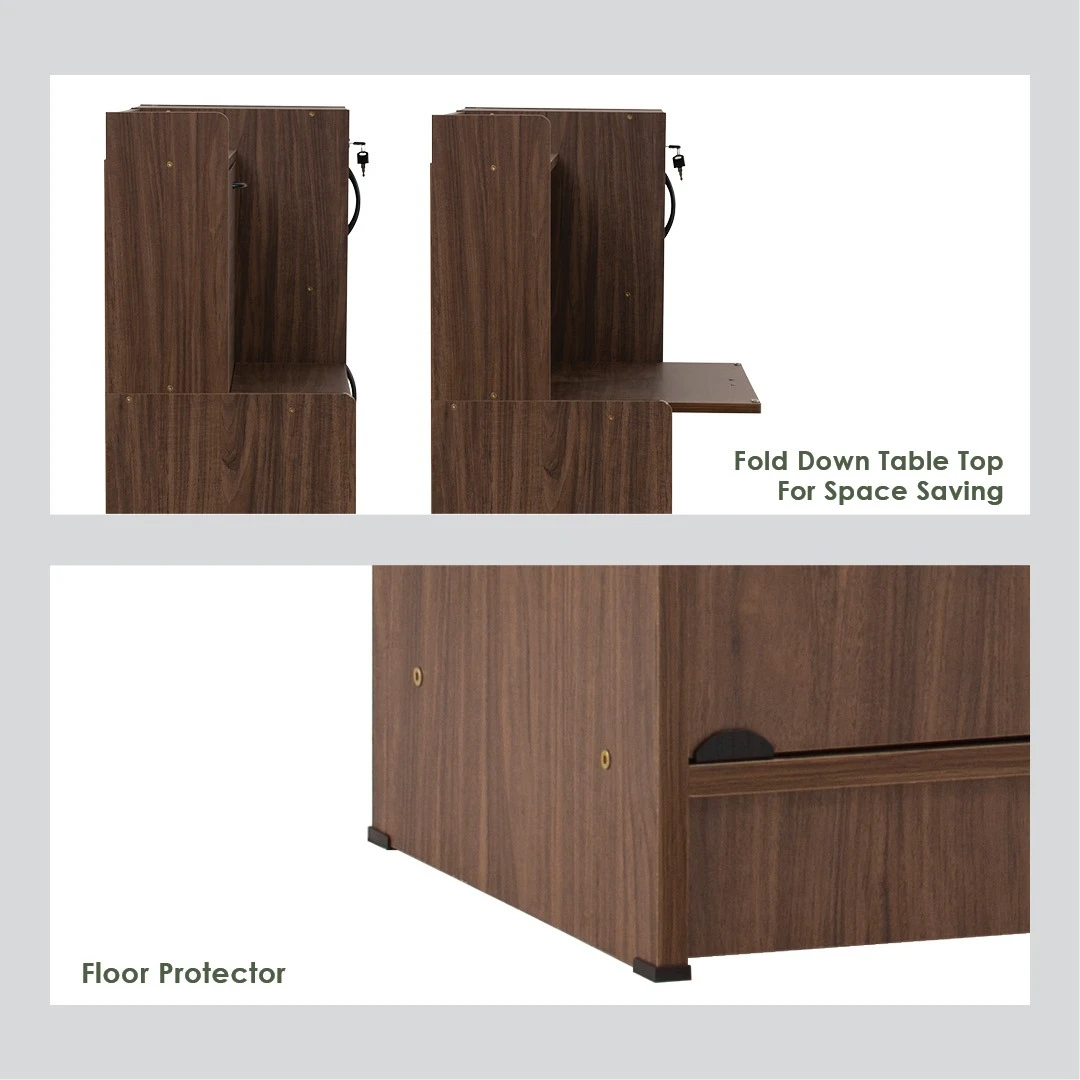 Fold Down Table Top
For Space Saving

Floor Protector