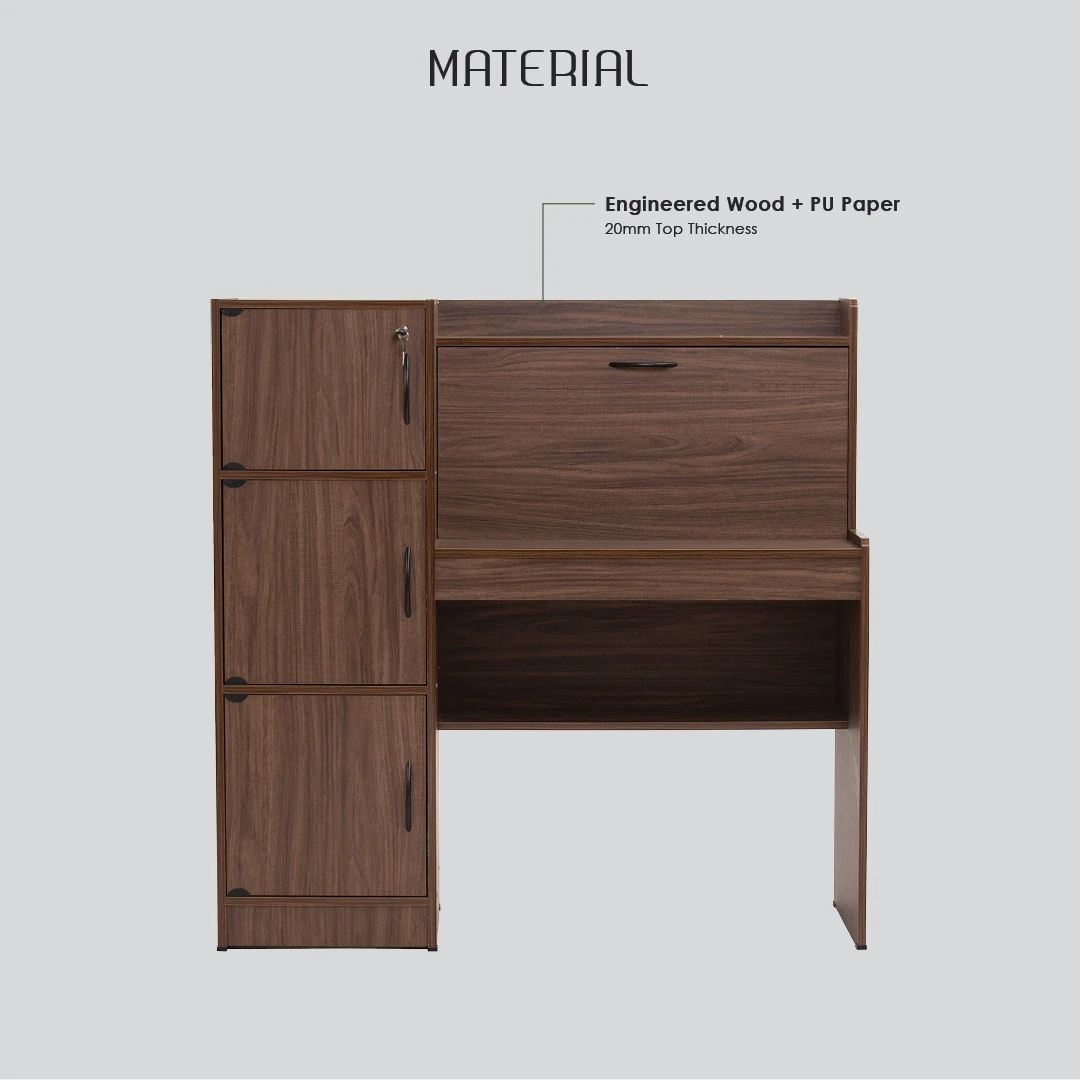 MATERIAL

Engineered Wood + PU Paper
20mm Top Thickness