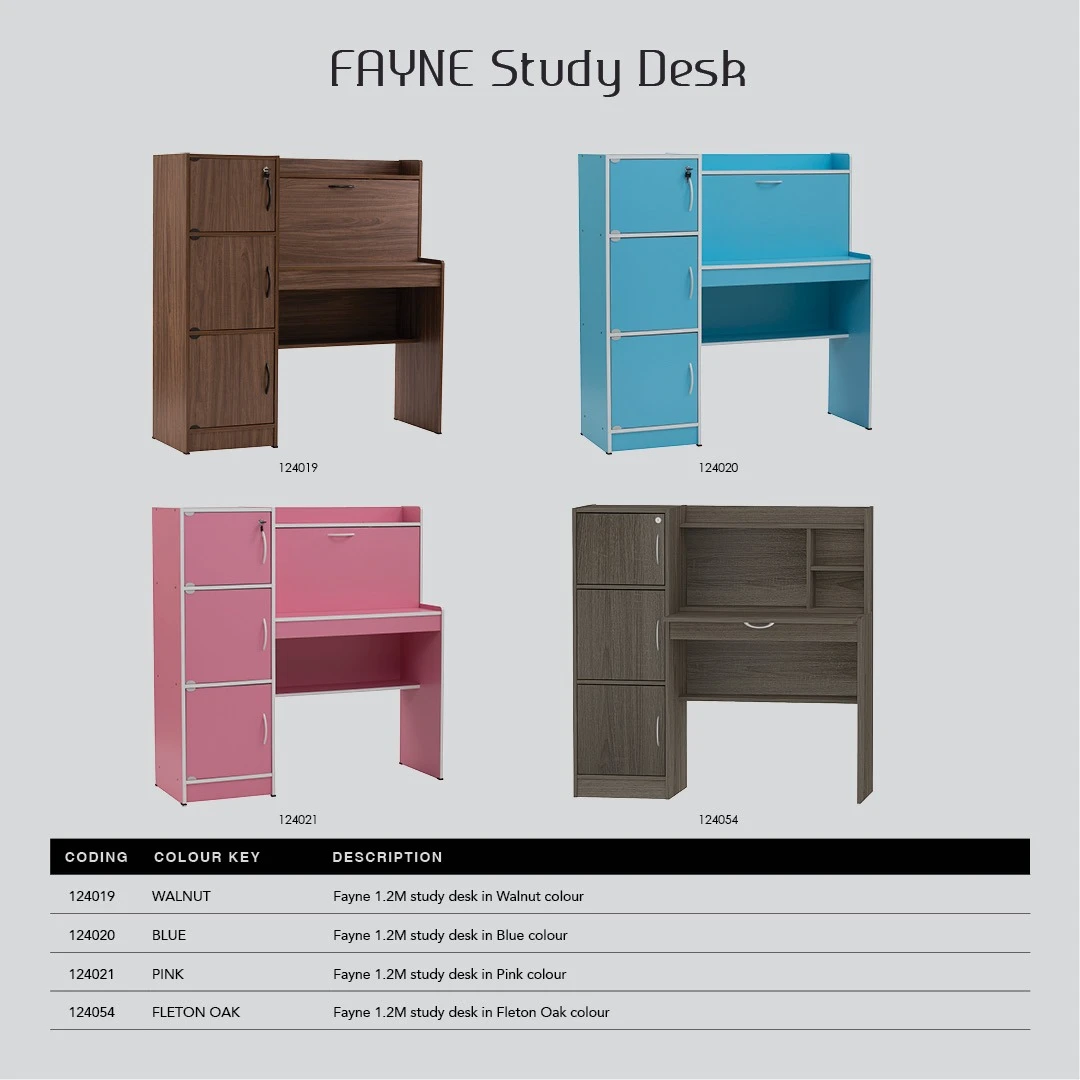 FAYNE Study Desk

124019

124020

124021

124054

| CODING | COLOUR KEY | DESCRIPTION |
|---|---|---|
| 124019 | WALNUT | Fayne 1.2M study desk in Walnut colour |
| 124020 | BLUE | Fayne 1.2M study desk in Blue colour |
| 124021 | PINK | Fayne 1.2M study desk in Pink colour |
| 124054 | FLETON OAK | Fayne 1.2M study desk in Fleton Oak colour |