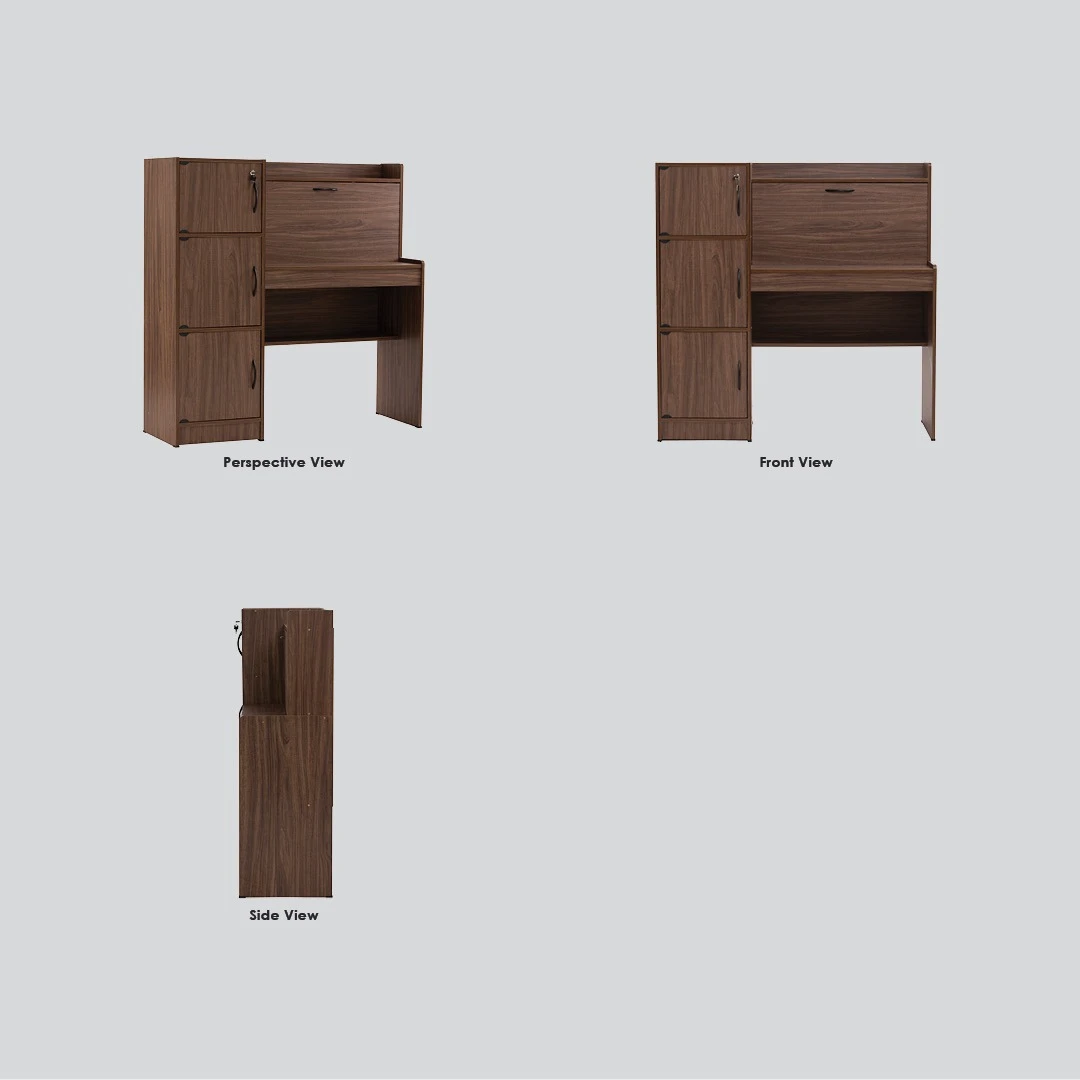 Perspective View

Front View

Side View