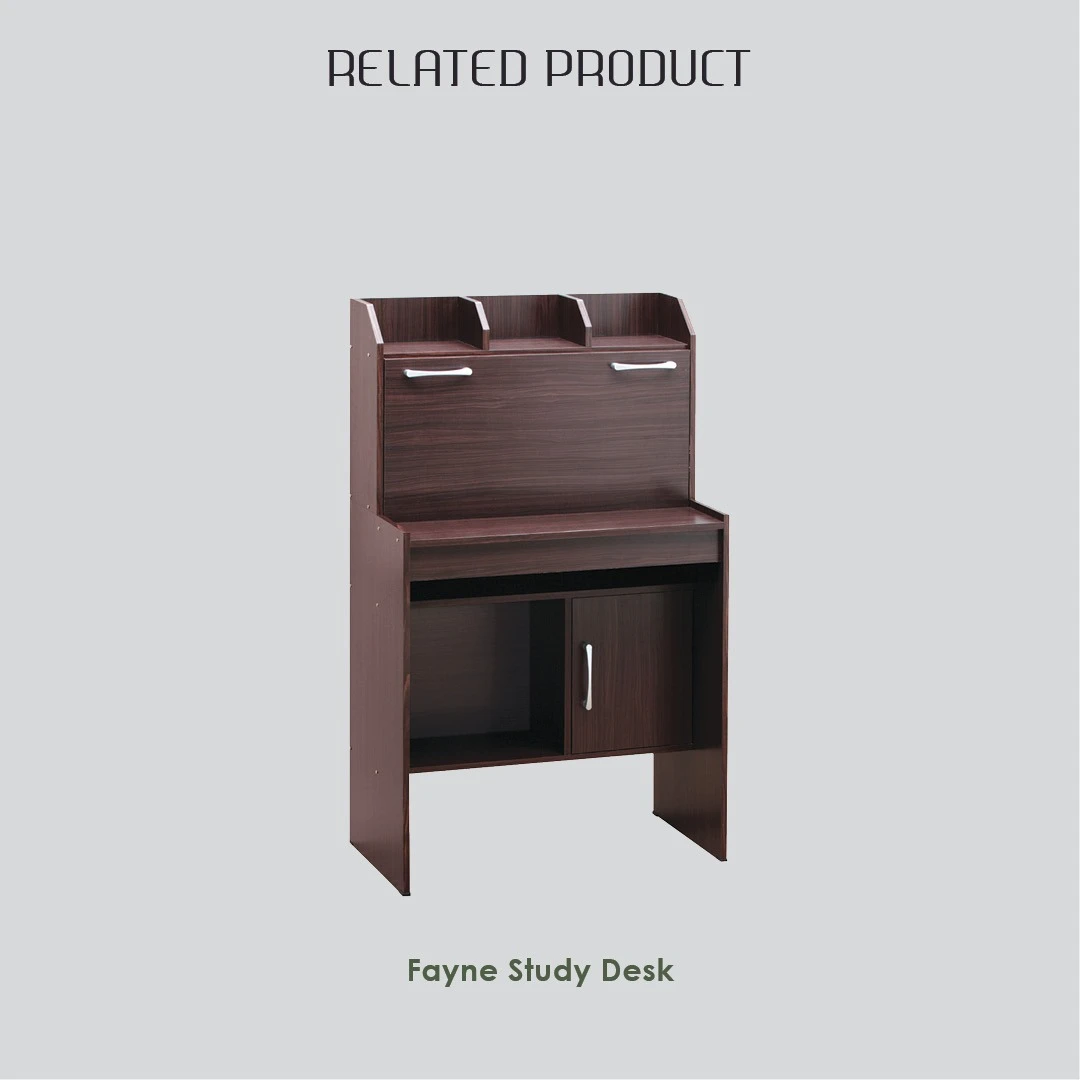 RELATED PRODUCT

Fayne Study Desk