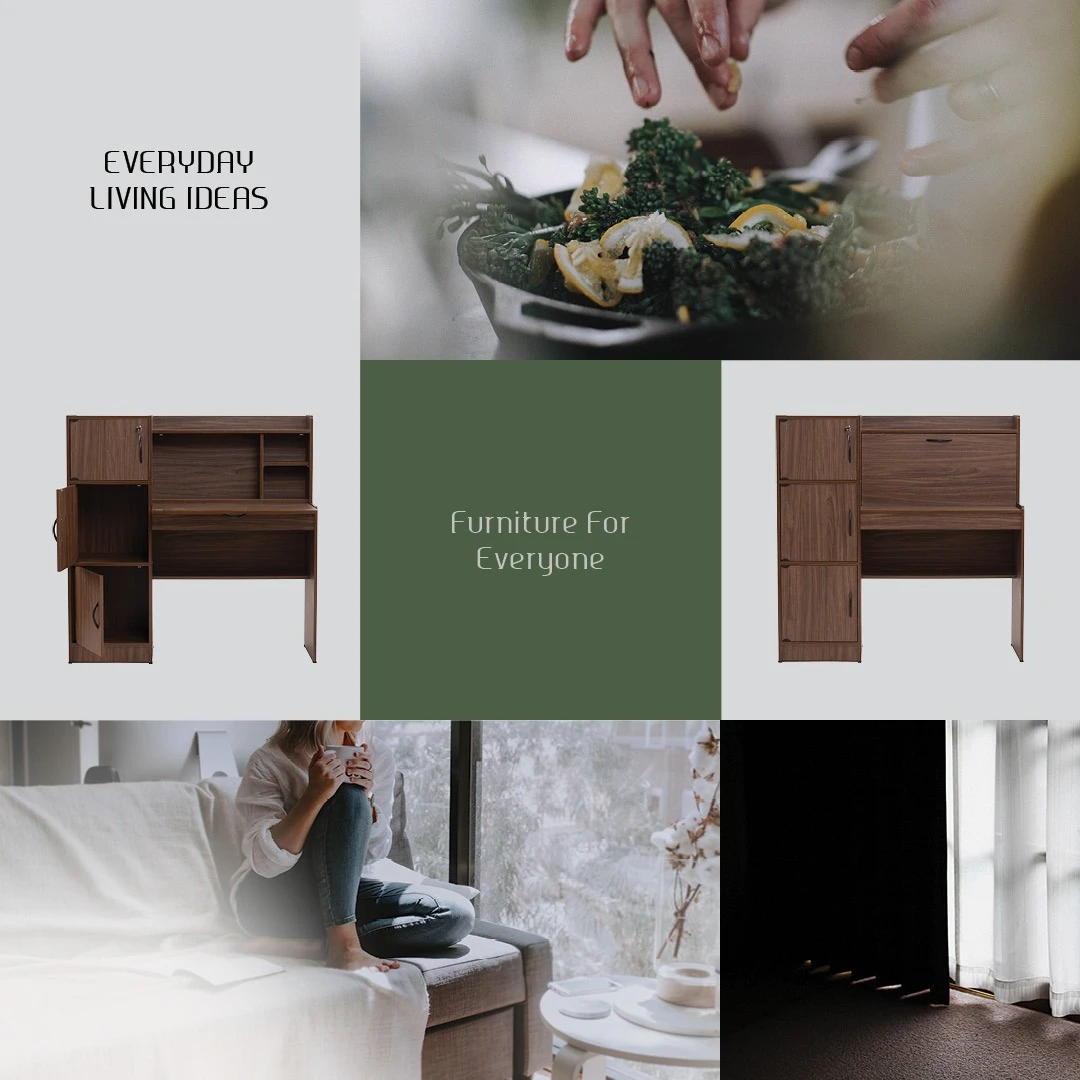 EVERYDAY LIVING IDEAS

Furniture For Everyone