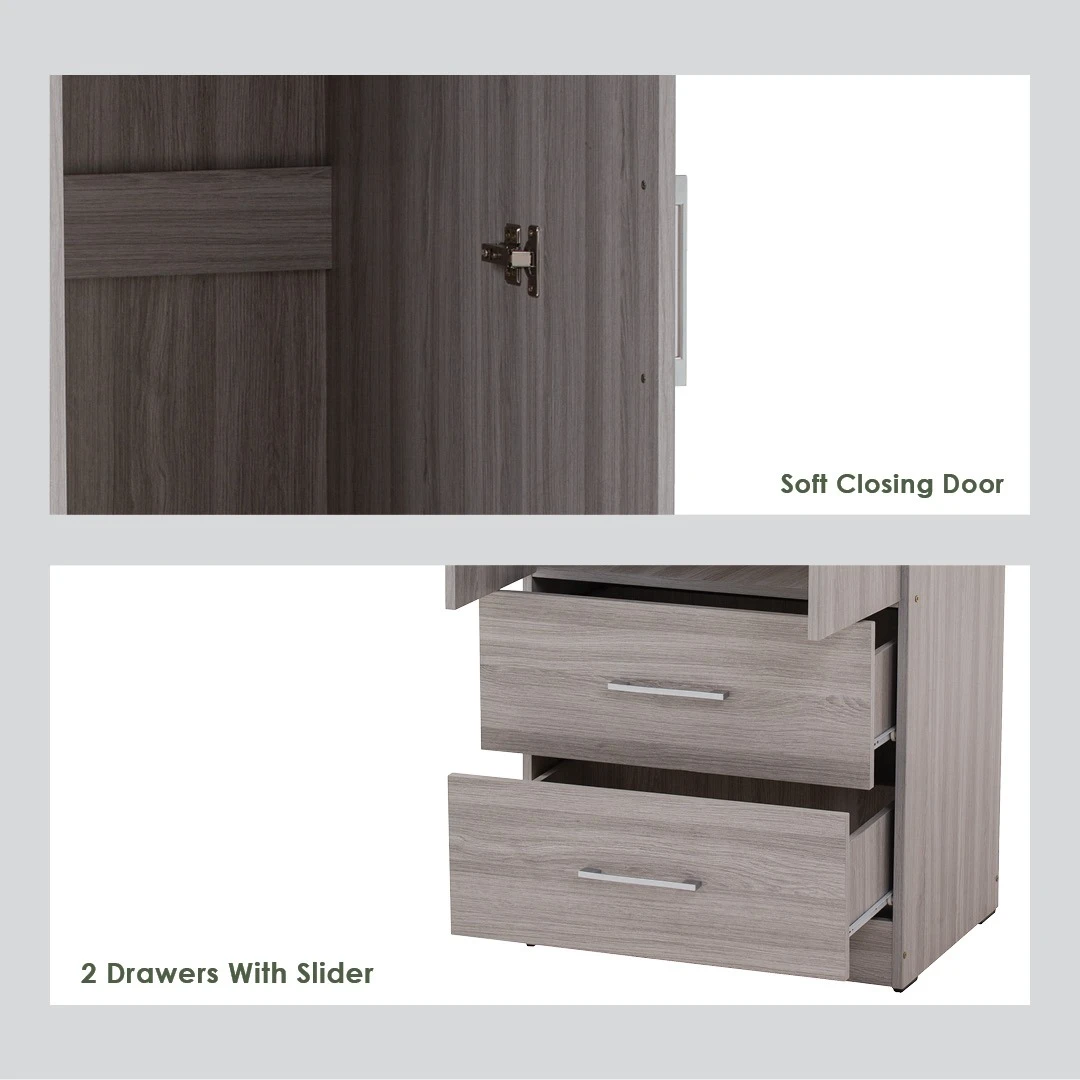 Soft Closing Door

2 Drawers With Slider