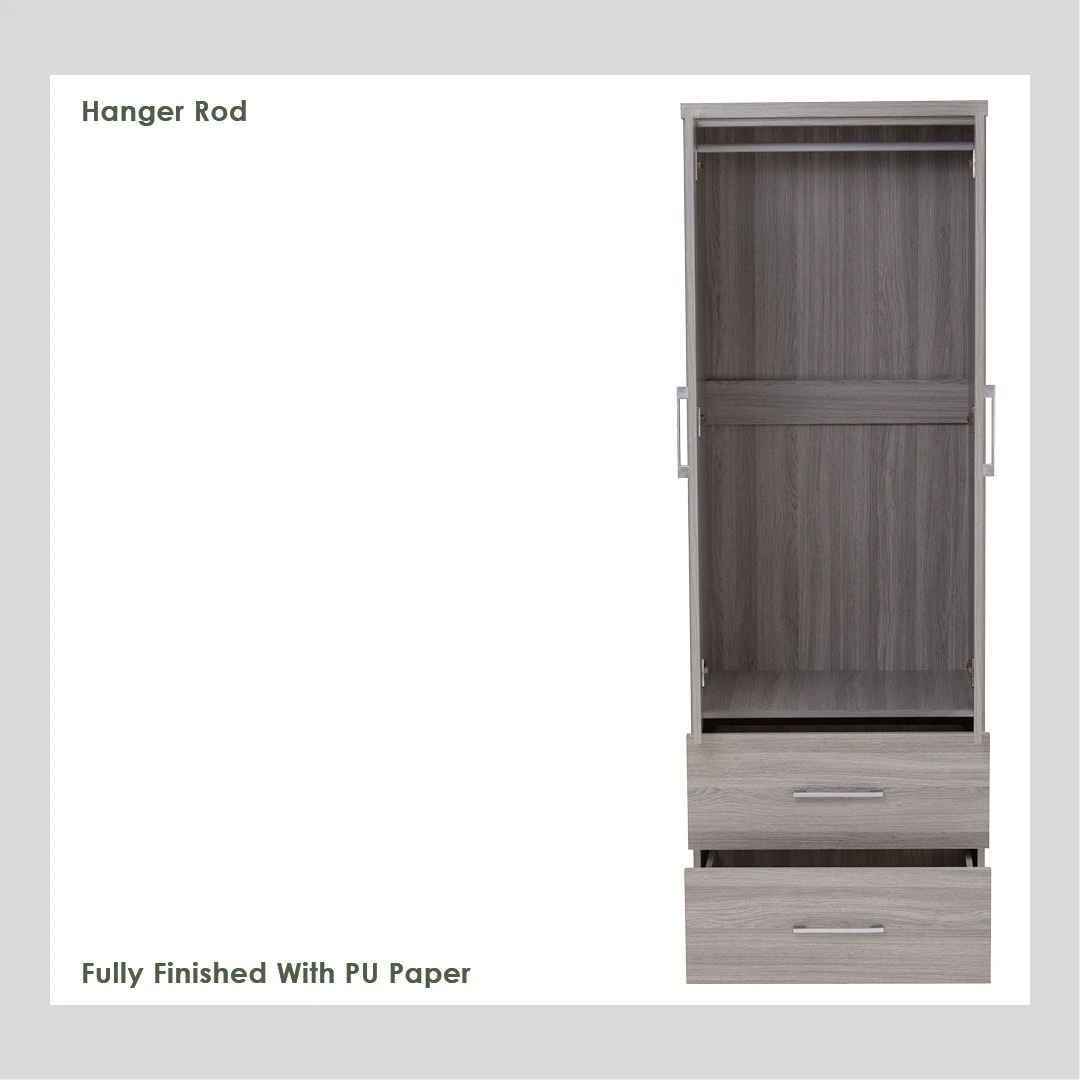 Hanger Rod

Fully Finished With PU Paper