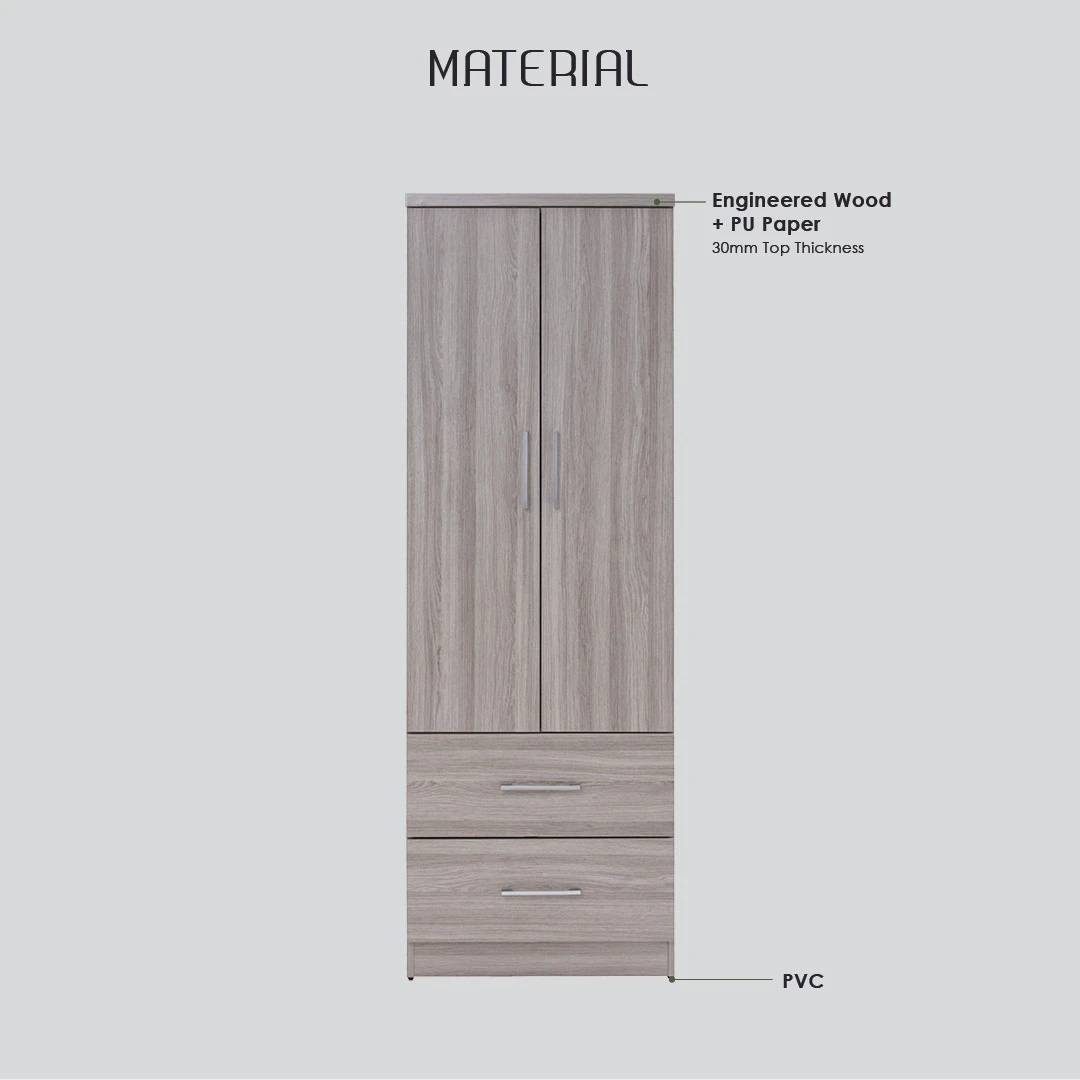 MATERIAL

Engineered Wood + PU Paper
30mm Top Thickness

PVC