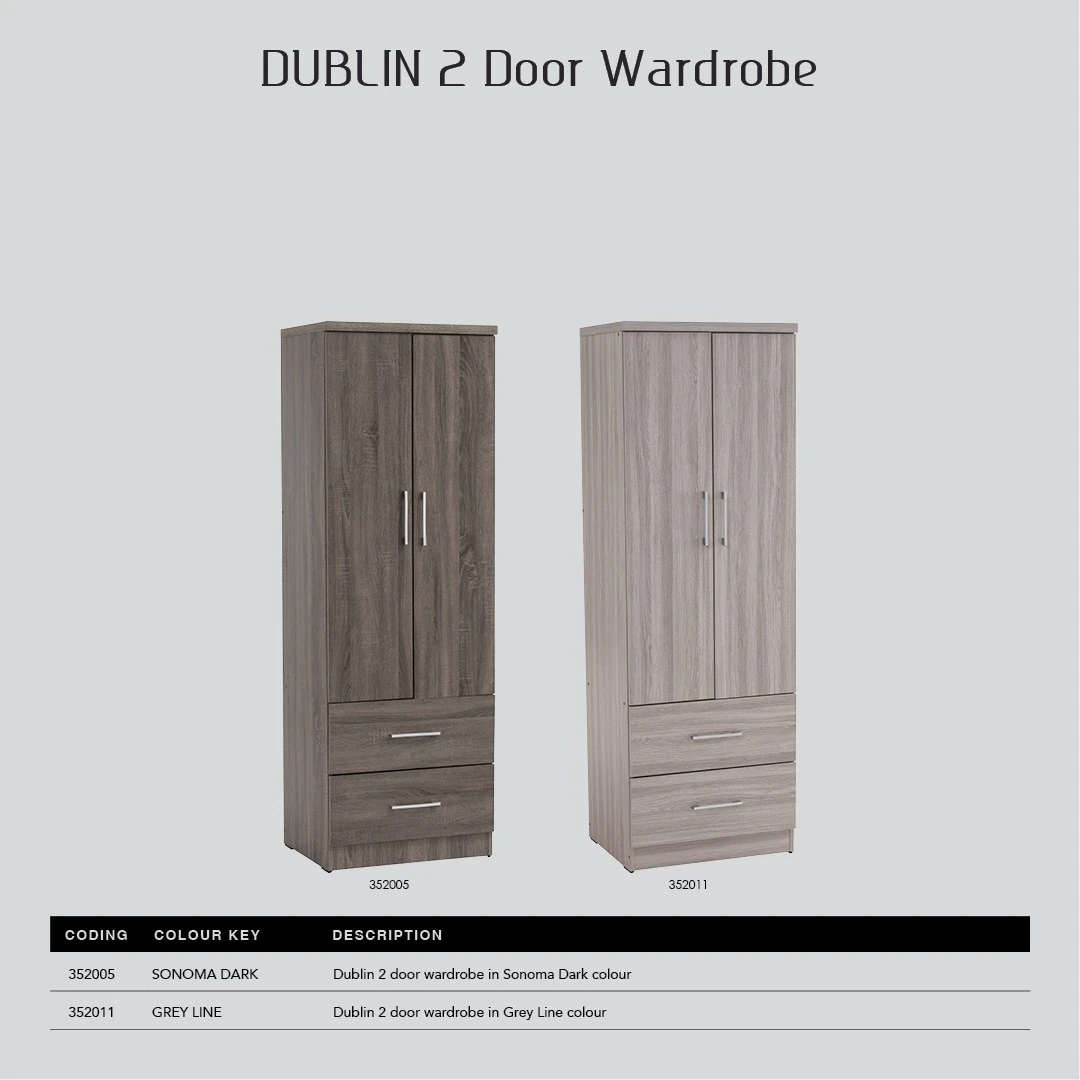 DUBLIN 2 Door Wardrobe

352005

352011

| CODING | COLOUR KEY | DESCRIPTION |
|---|---|---|
| 352005 | SONOMA DARK | Dublin 2 door wardrobe in Sonoma Dark colour |
| 352011 | GREY LINE | Dublin 2 door wardrobe in Grey Line colour |