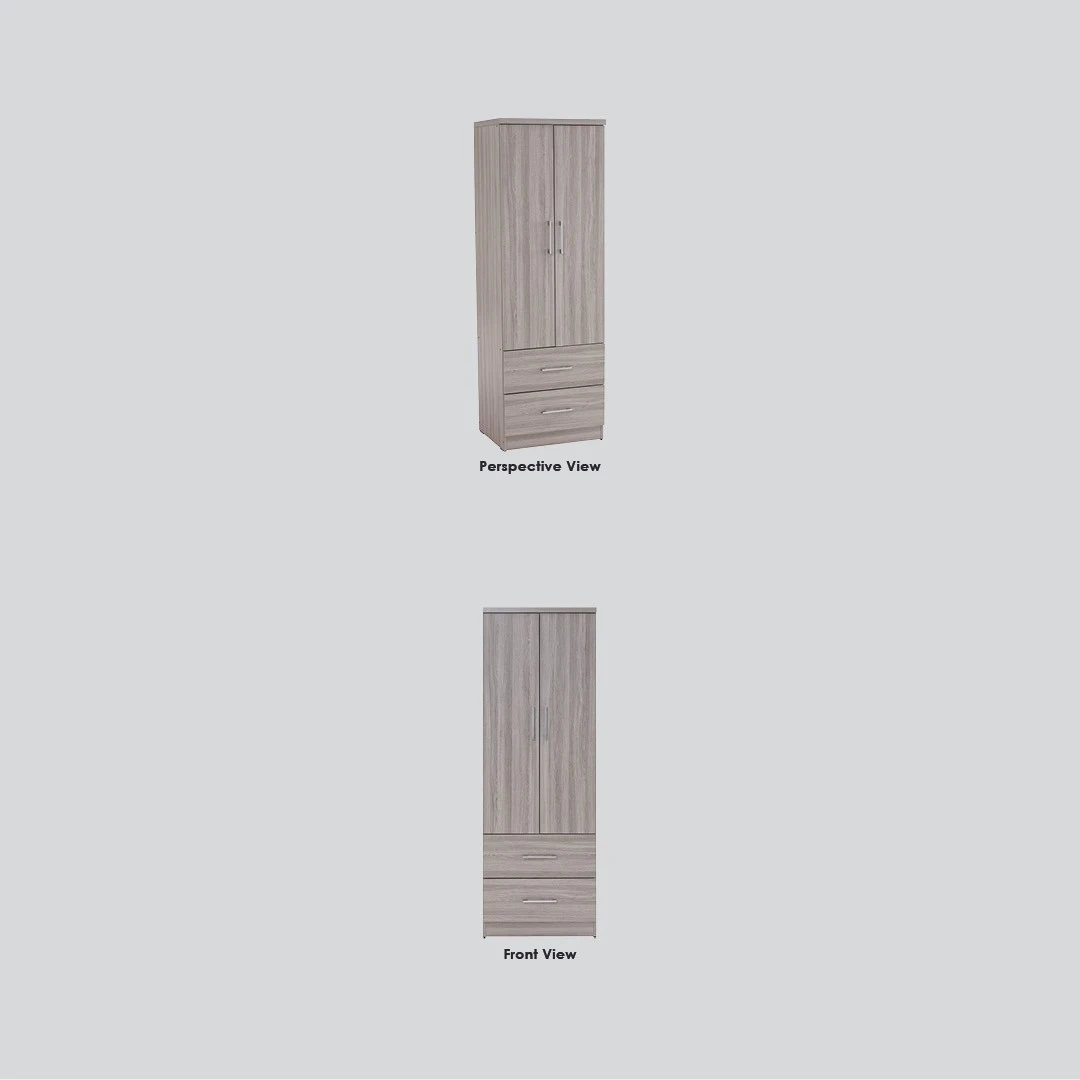 Perspective View

Front View