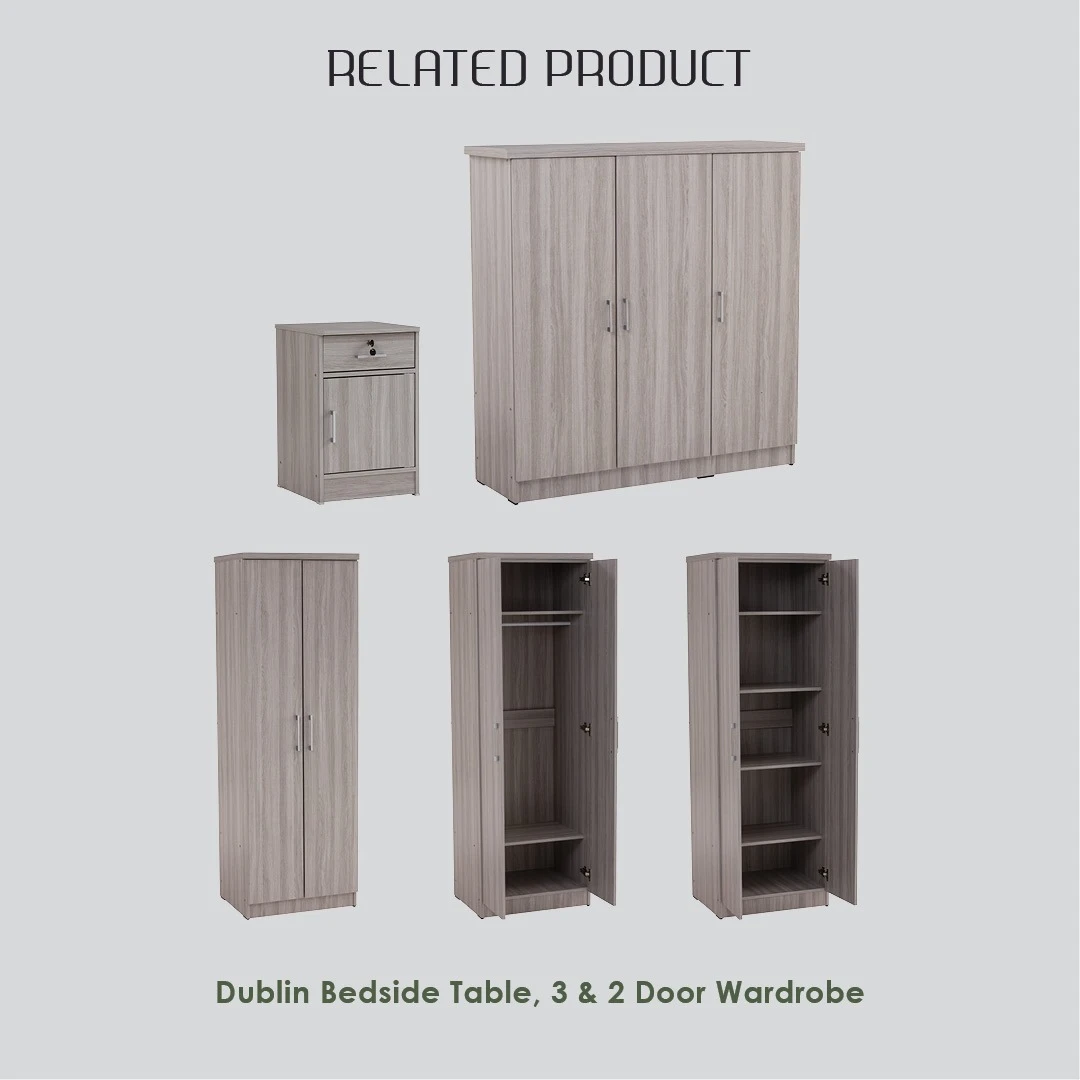 RELATED PRODUCT

Dublin Bedside Table, 3 & 2 Door Wardrobe