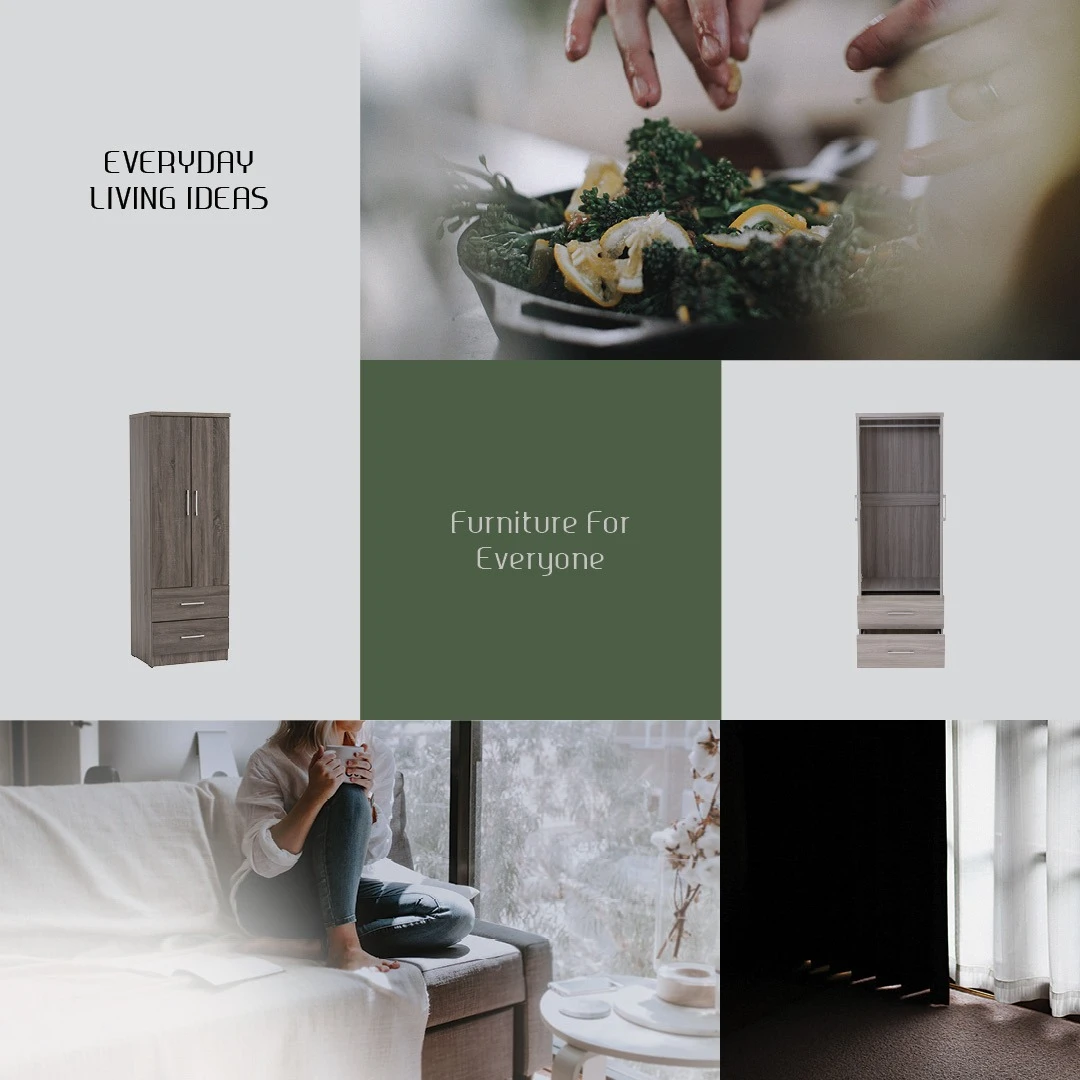 EVERYDAY
LIVING IDEAS

Furniture For
Everyone