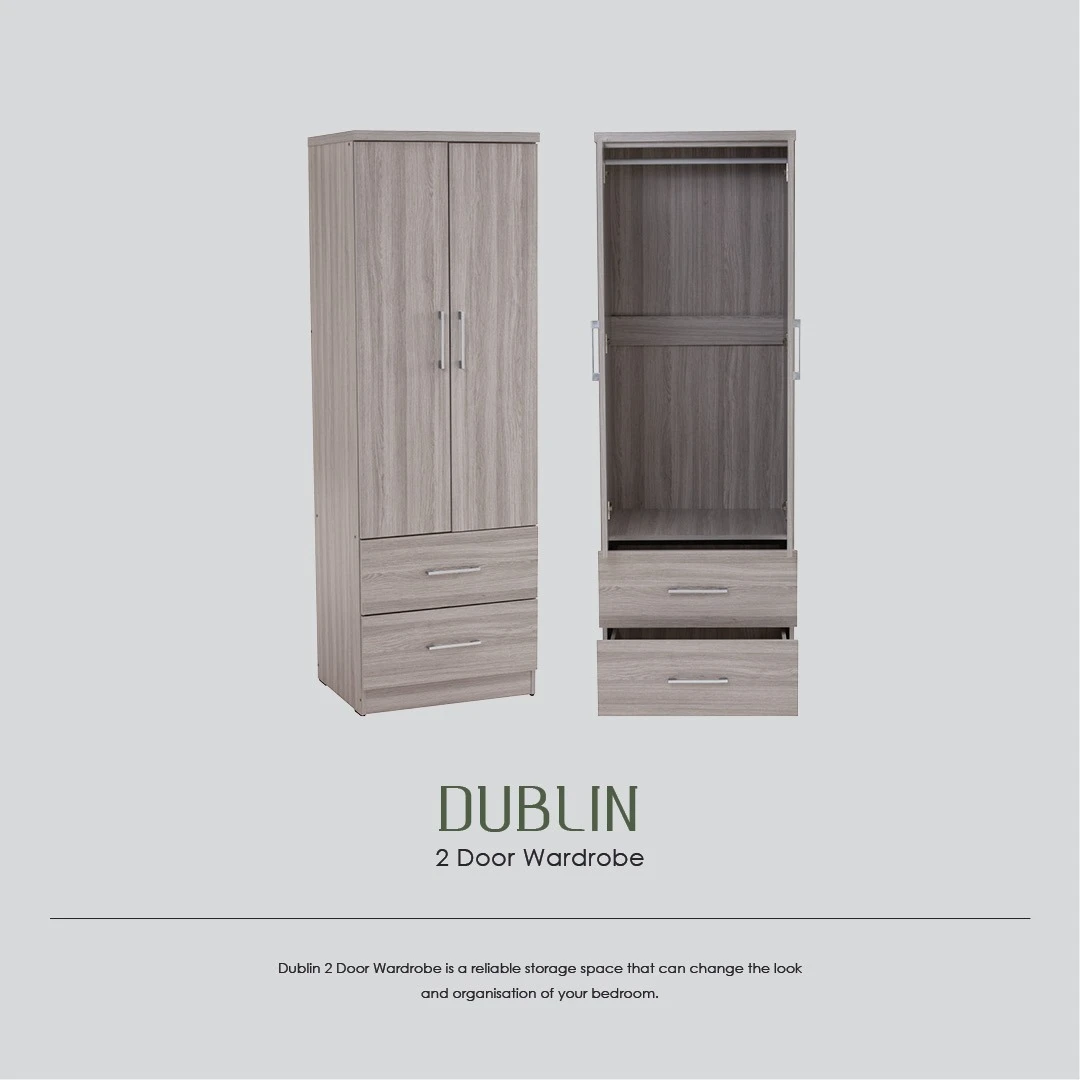 DUBLIN
2 Door Wardrobe

Dublin 2 Door Wardrobe is a reliable storage space that can change the look and organisation of your bedroom.