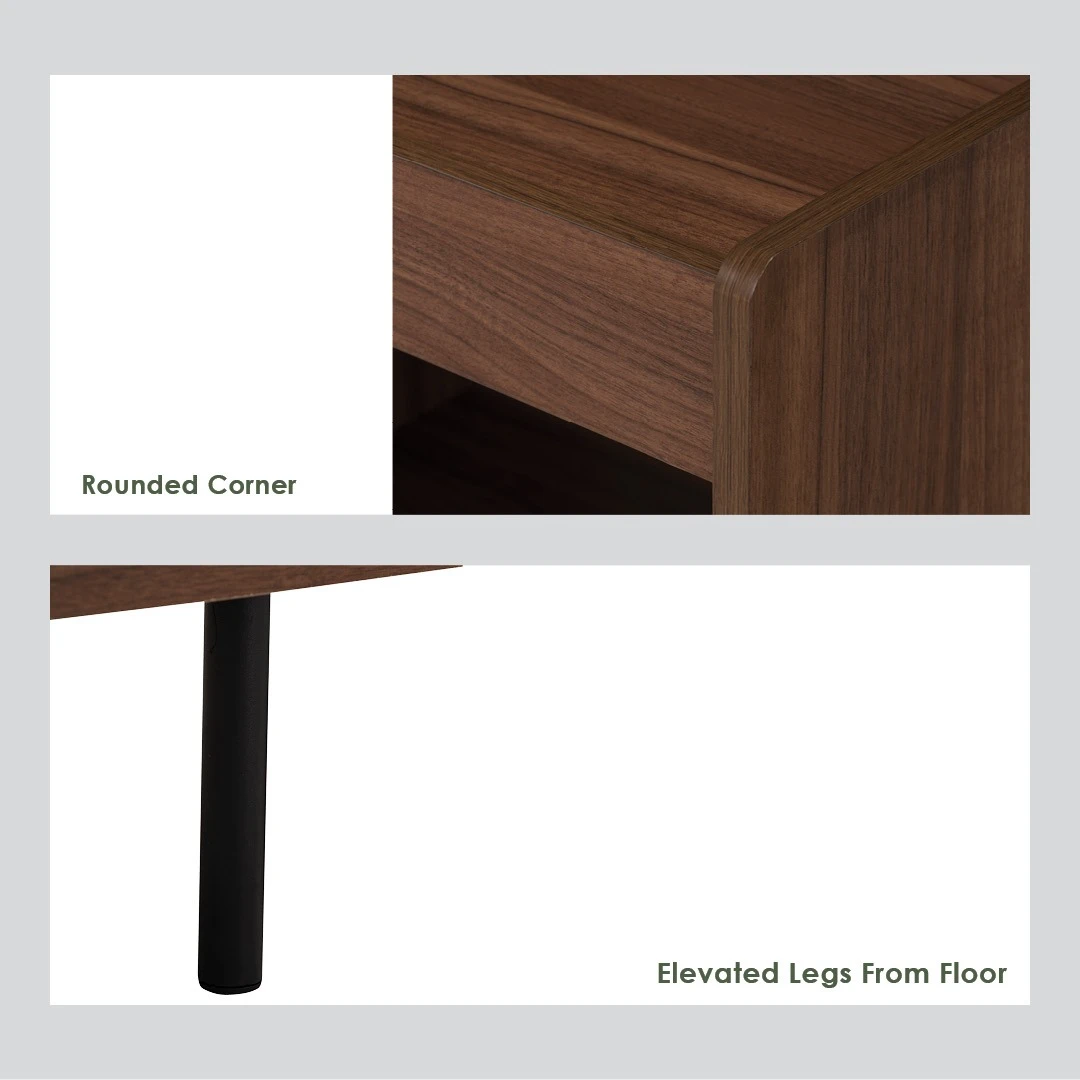 Rounded Corner

Elevated Legs From Floor