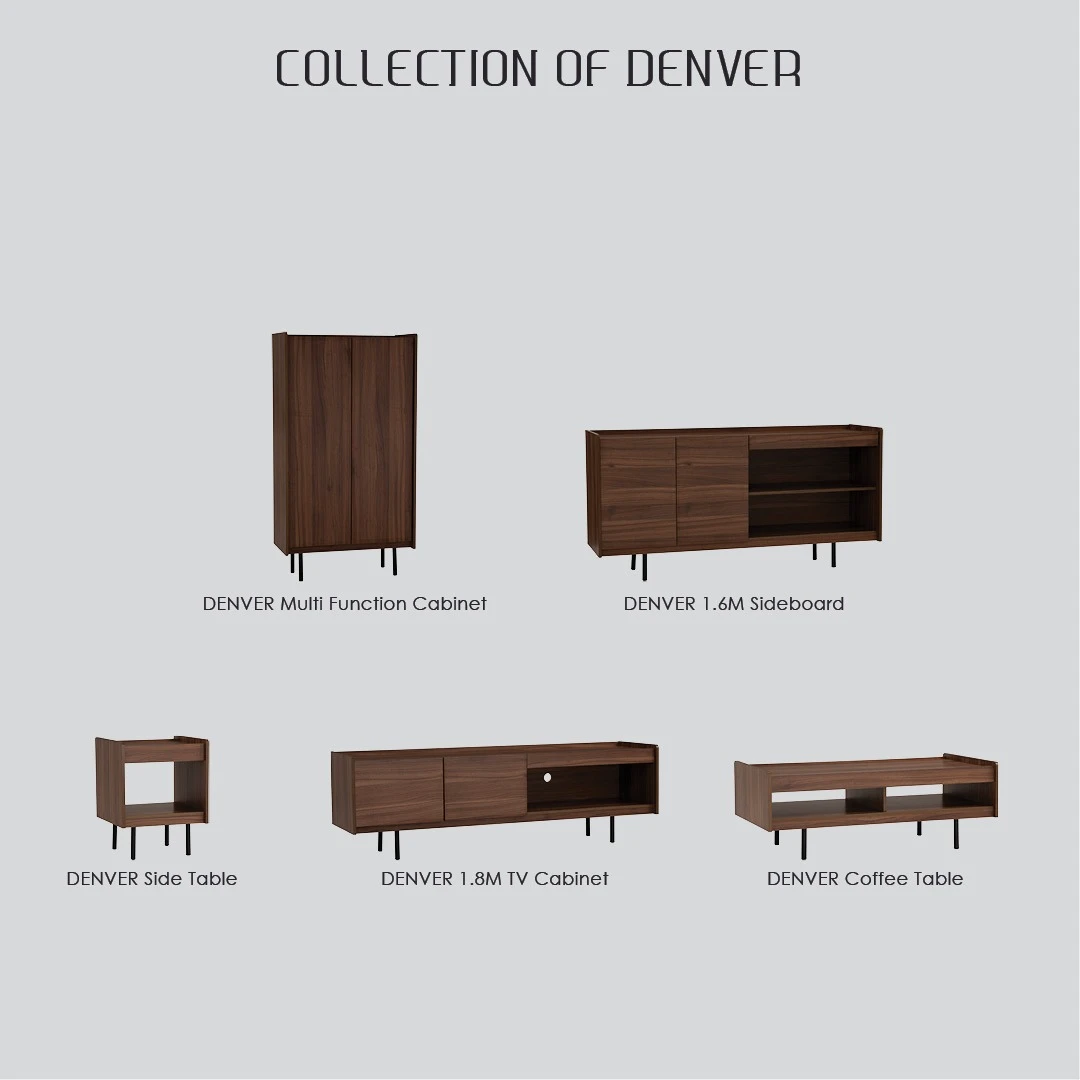 COLLECTION OF DENVER

DENVER Multi Function Cabinet

DENVER 1.6M Sideboard

DENVER Side Table

DENVER 1.8M TV Cabinet

DENVER Coffee Table