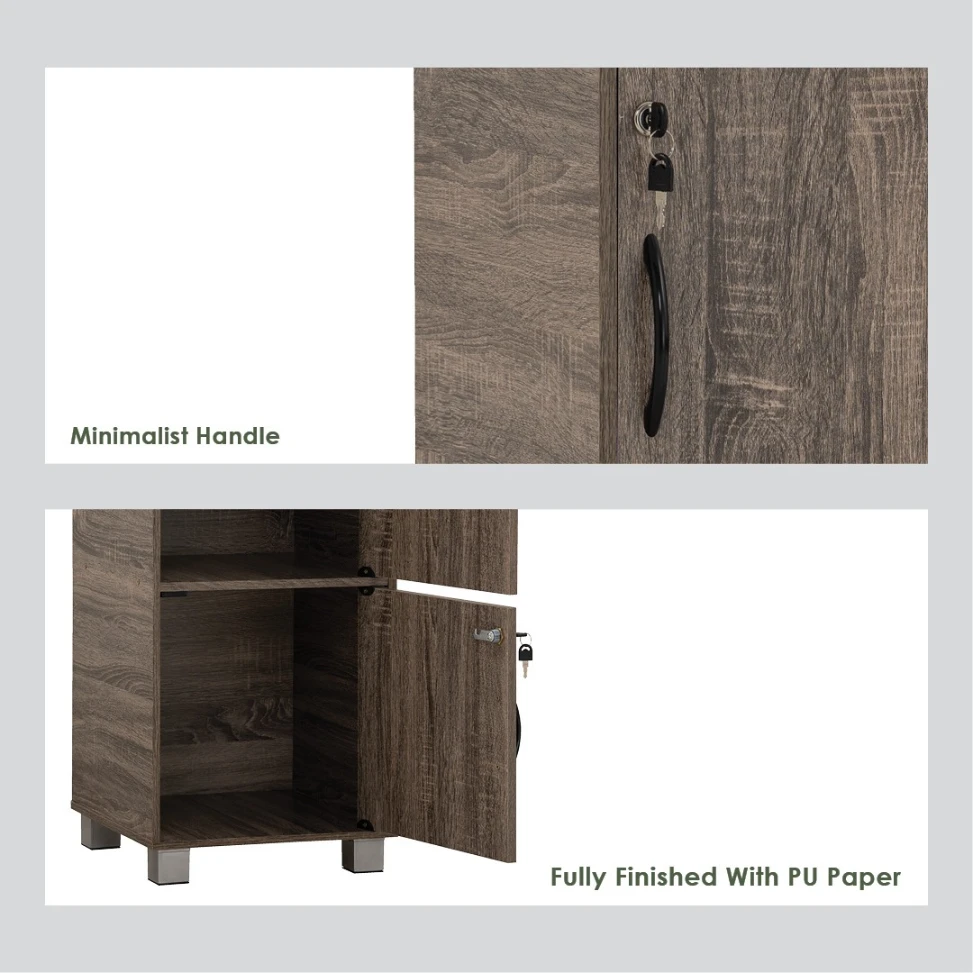 Minimalist Handle

Fully Finished With PU Paper