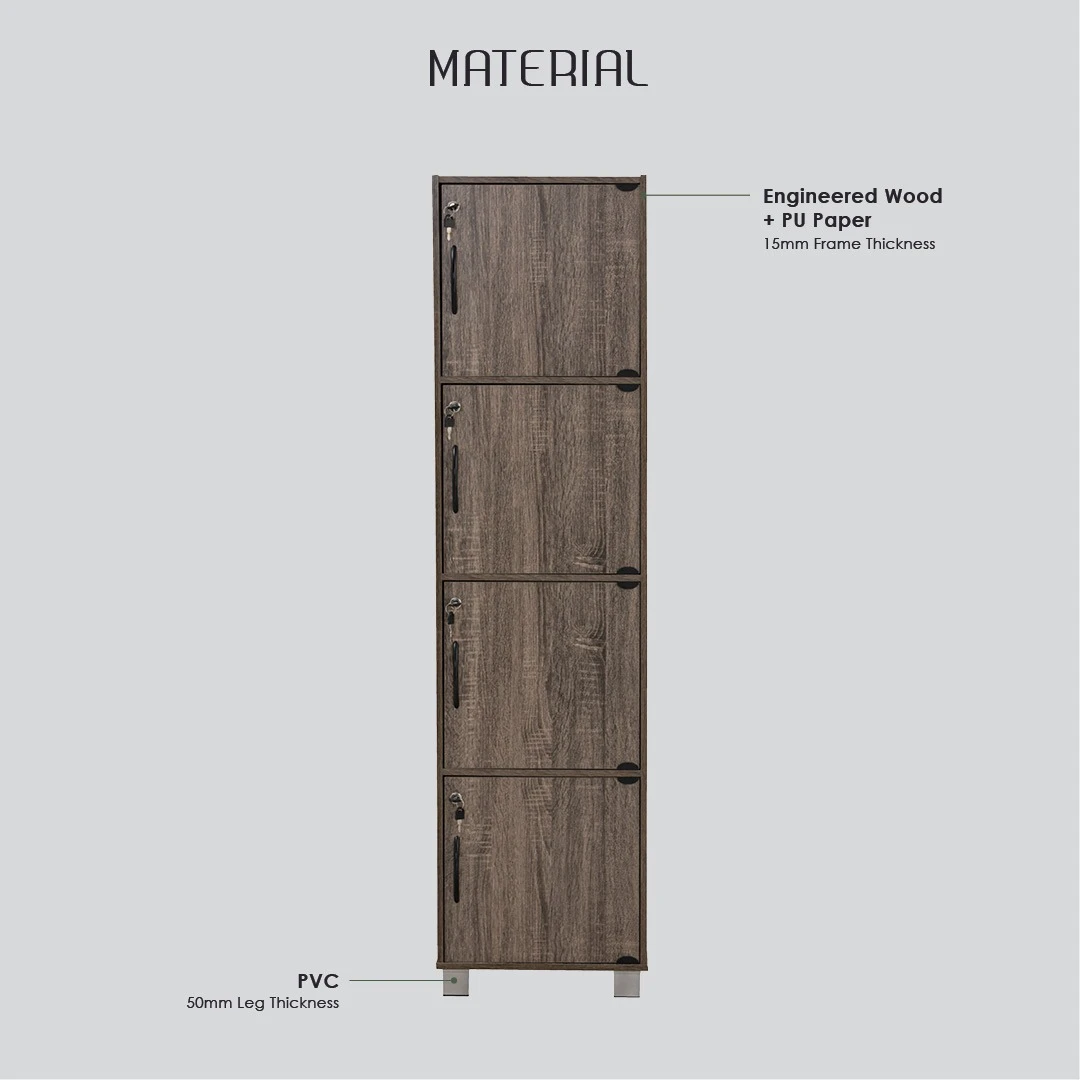 MATERIAL

Engineered Wood
+ PU Paper
15mm Frame Thickness

PVC
50mm Leg Thickness