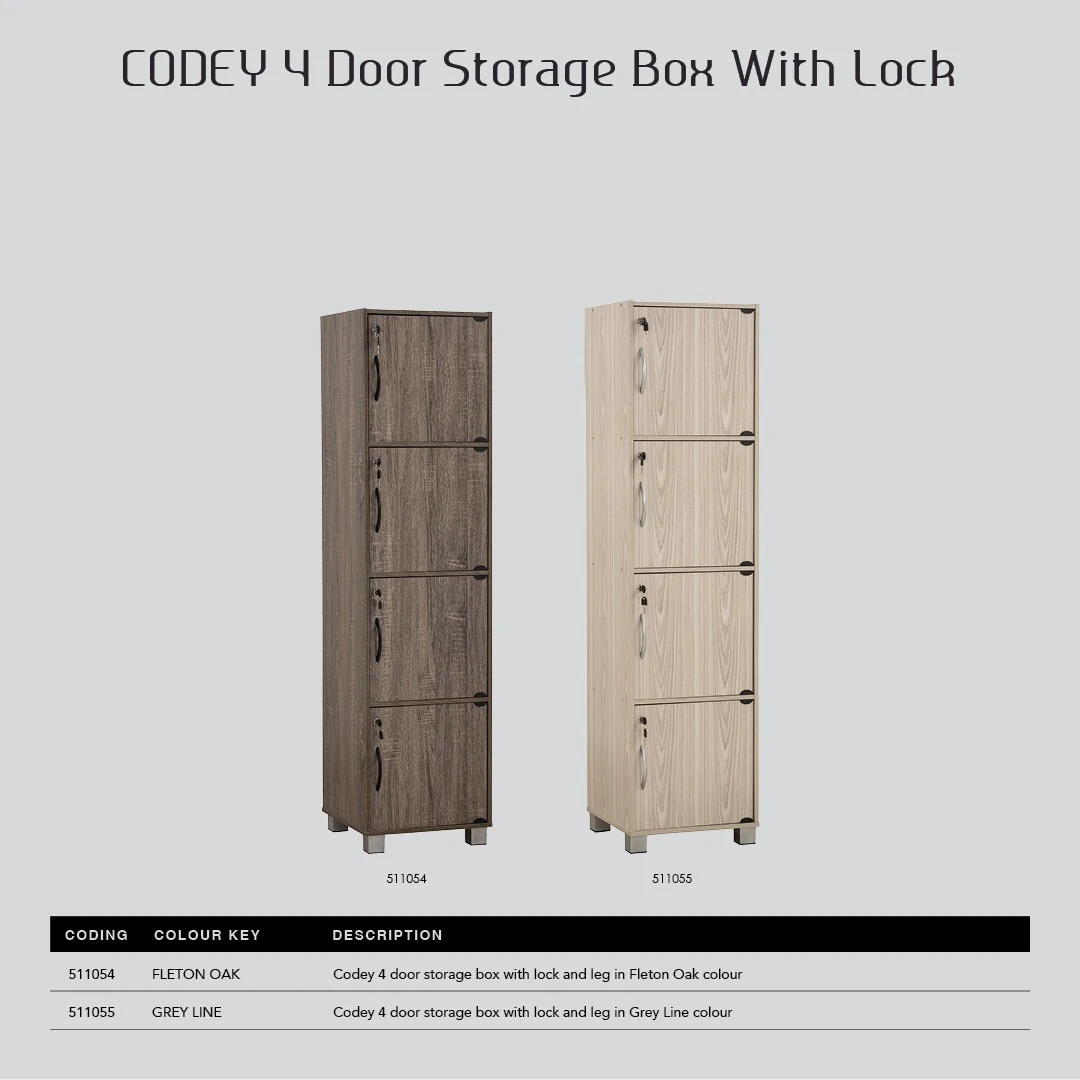 CODEY 4 Door Storage Box With Lock

511054

511055

| CODING | COLOUR KEY | DESCRIPTION |
|---|---|---|
| 511054 | FLETON OAK | Codey 4 door storage box with lock and leg in Fleton Oak colour |
| 511055 | GREY LINE | Codey 4 door storage box with lock and leg in Grey Line colour |