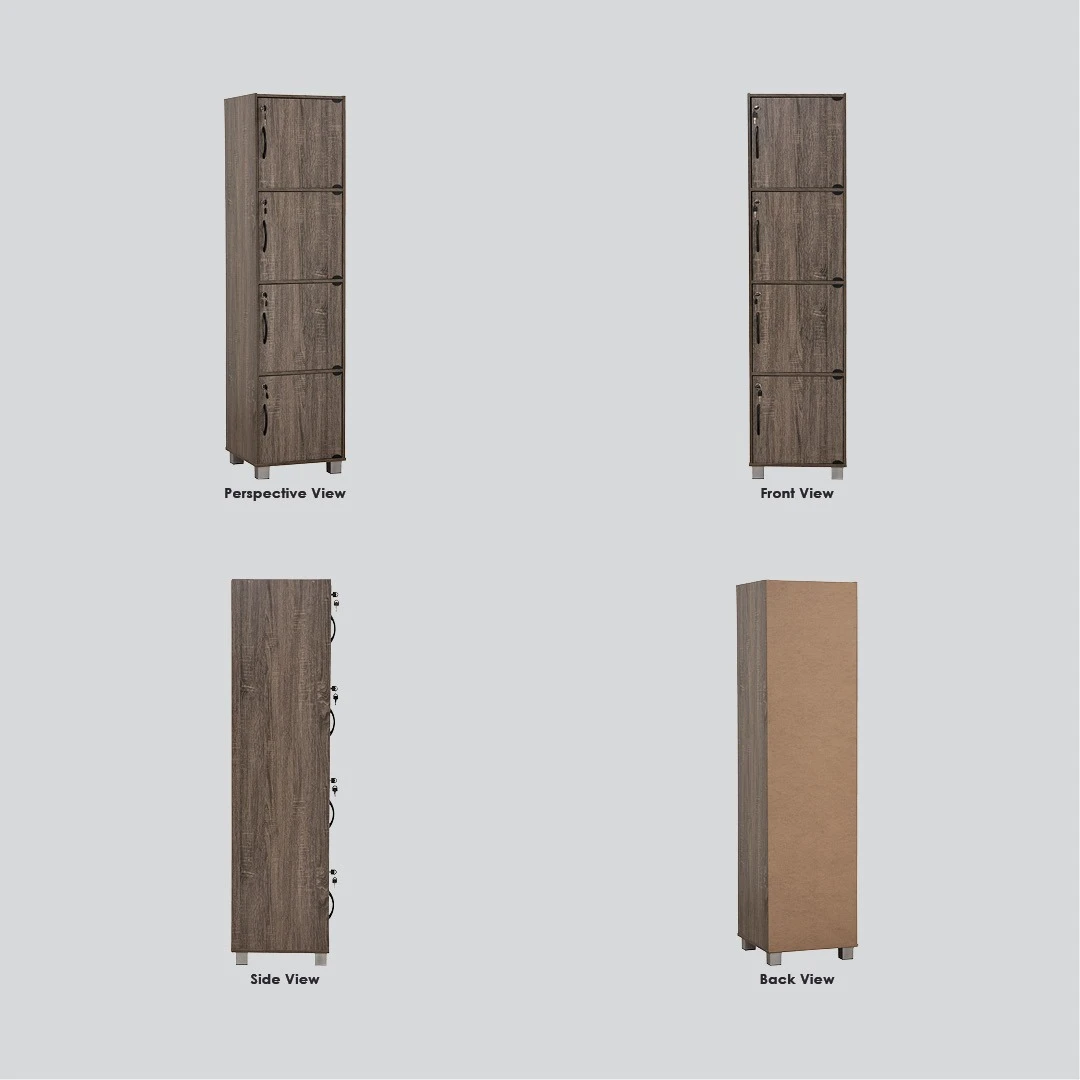 Perspective View

Front View

Side View

Back View