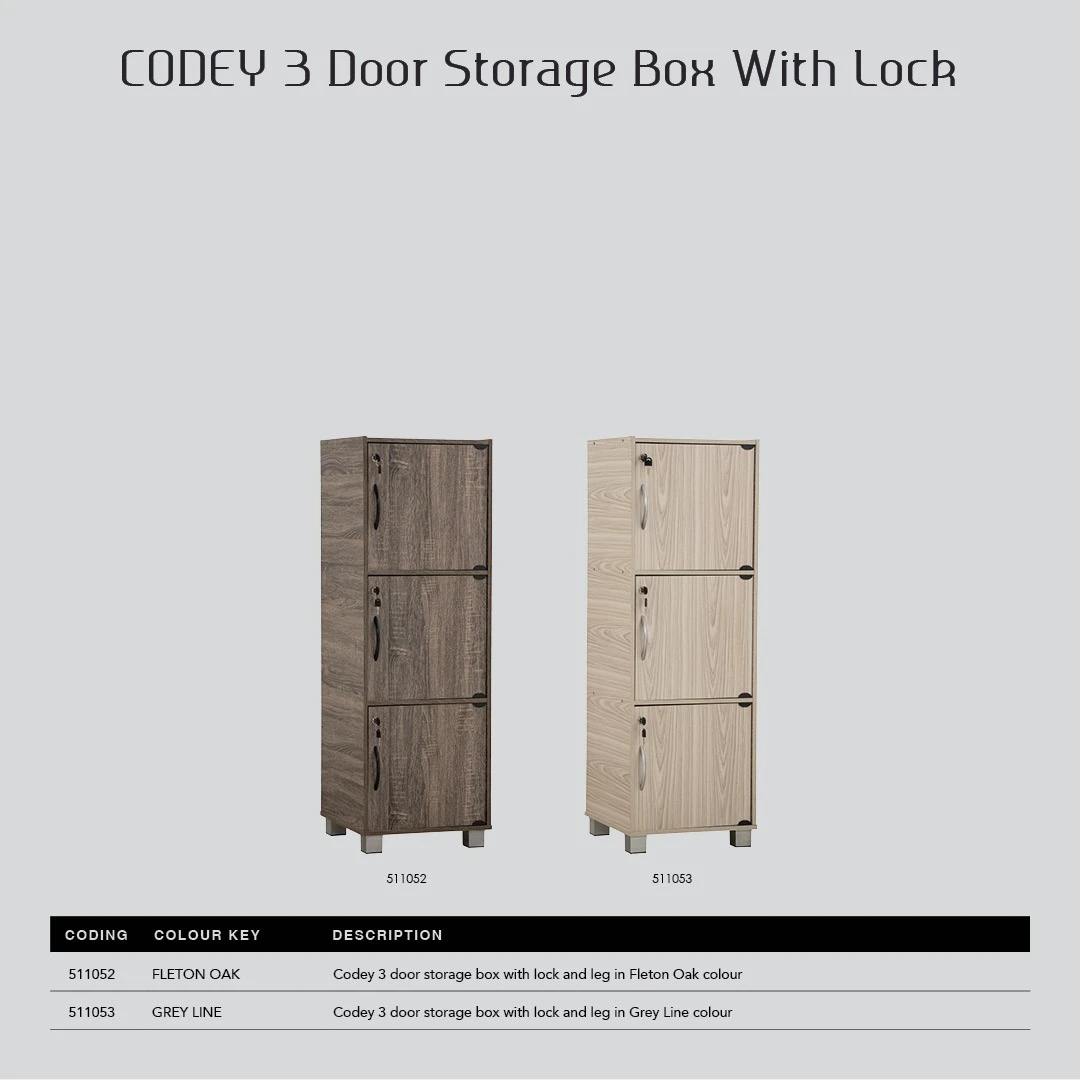 CODEY 3 Door Storage Box With Lock

511052

511053

| CODING | COLOUR KEY | DESCRIPTION |
|---|---|---|
| 511052 | FLETON OAK | Codey 3 door storage box with lock and leg in Fleton Oak colour |
| 511053 | GREY LINE | Codey 3 door storage box with lock and leg in Grey Line colour |