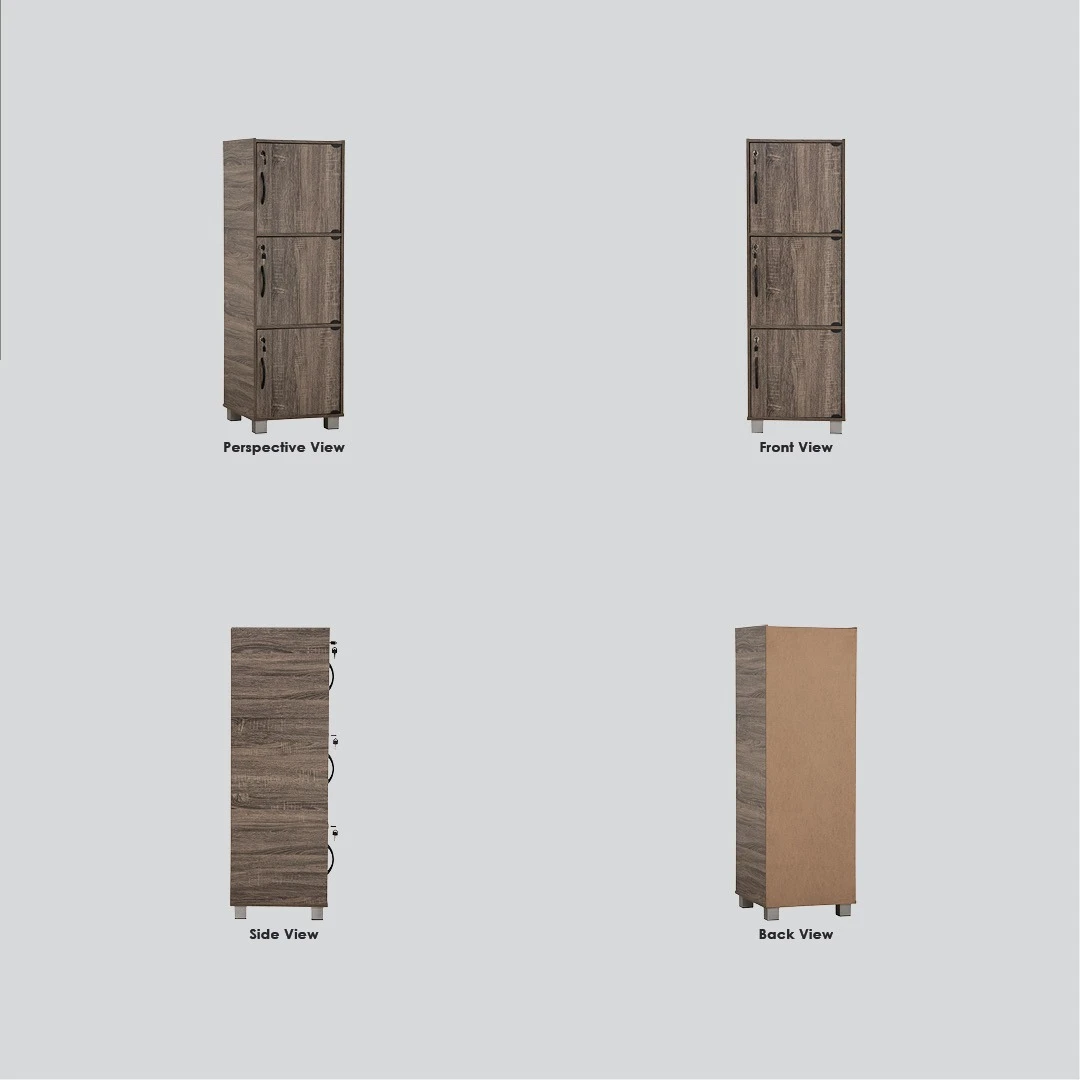 Perspective View

Front View

Side View

Back View