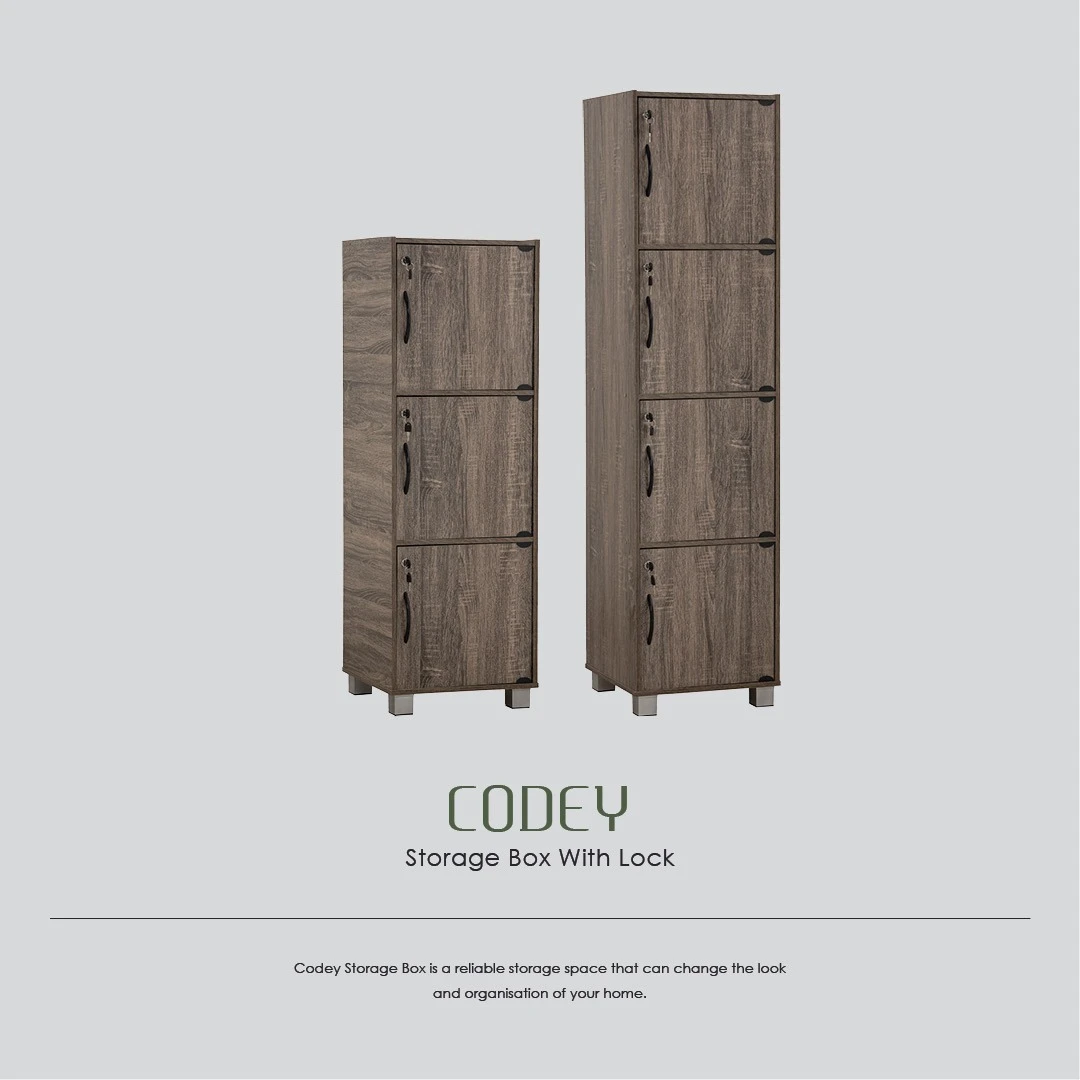 CODEY

Storage Box With Lock

Codey Storage Box is a reliable storage space that can change the look and organisation of your home.