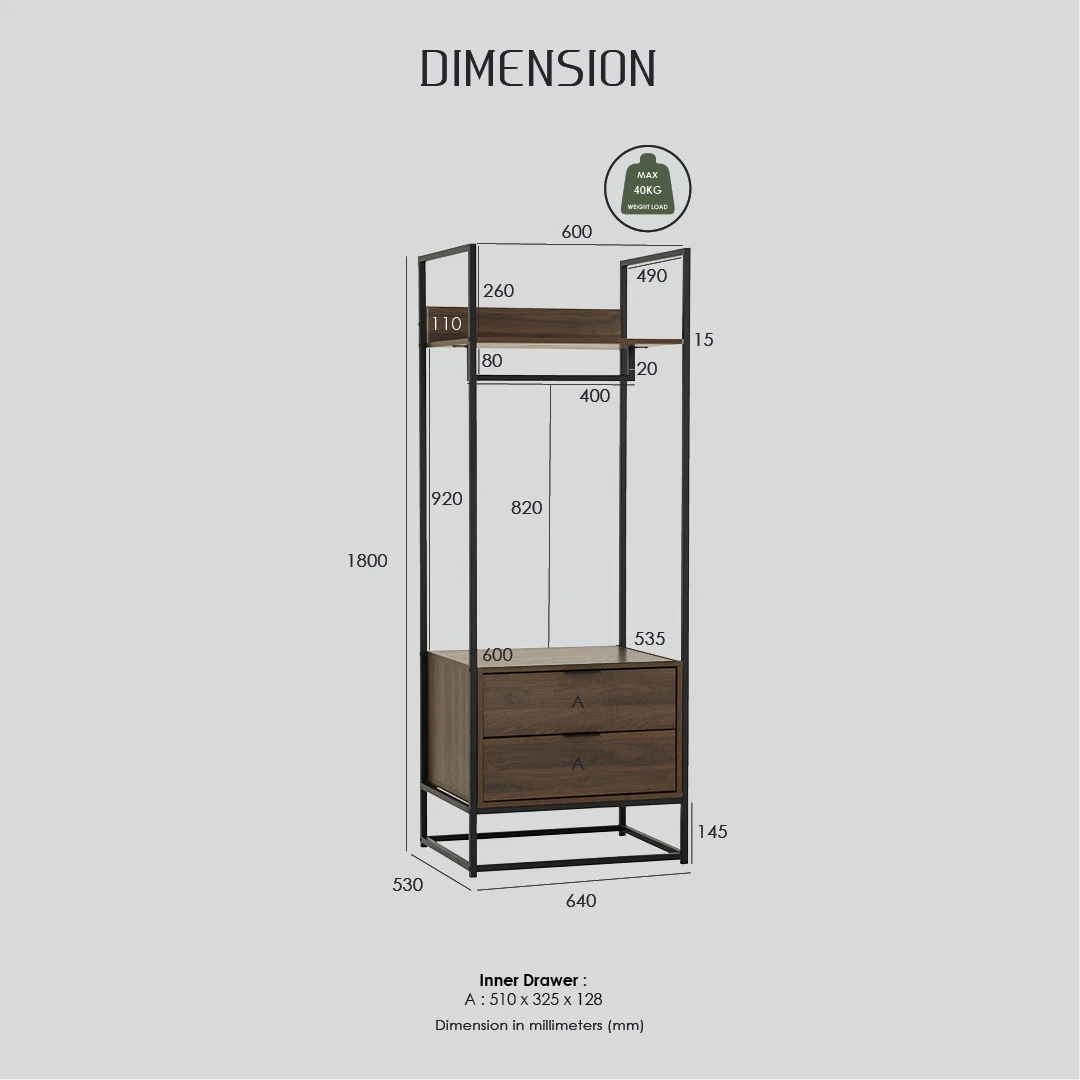 DIMENSION

MAX
40KG
WEIGHT LOAD

600
260
490
110
15
80
20
400
920
820
1800
535
600
A
A
145
530
640

Inner Drawer :
A : 510 x 325 x 128
Dimension in millimeters (mm)