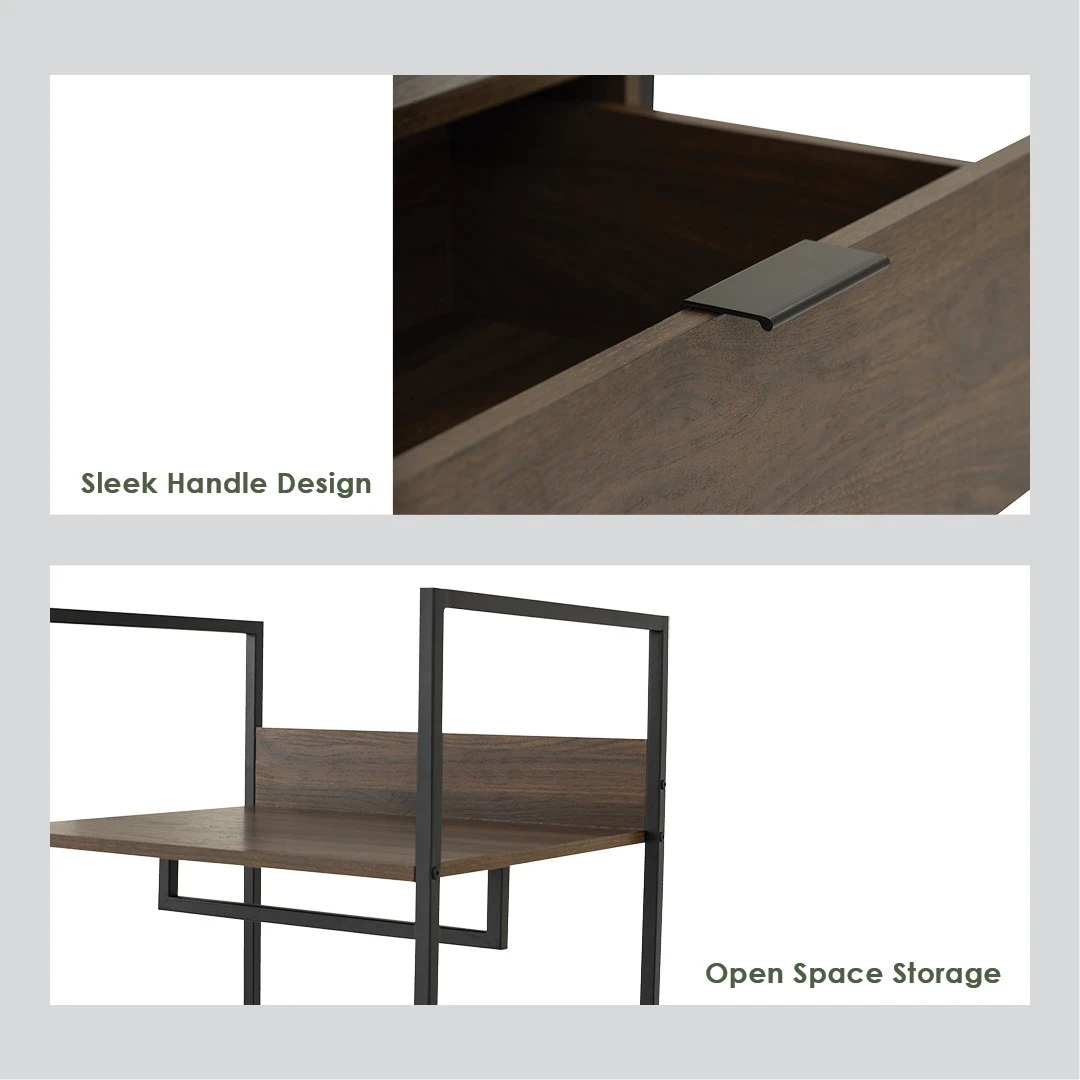 Sleek Handle Design

Open Space Storage