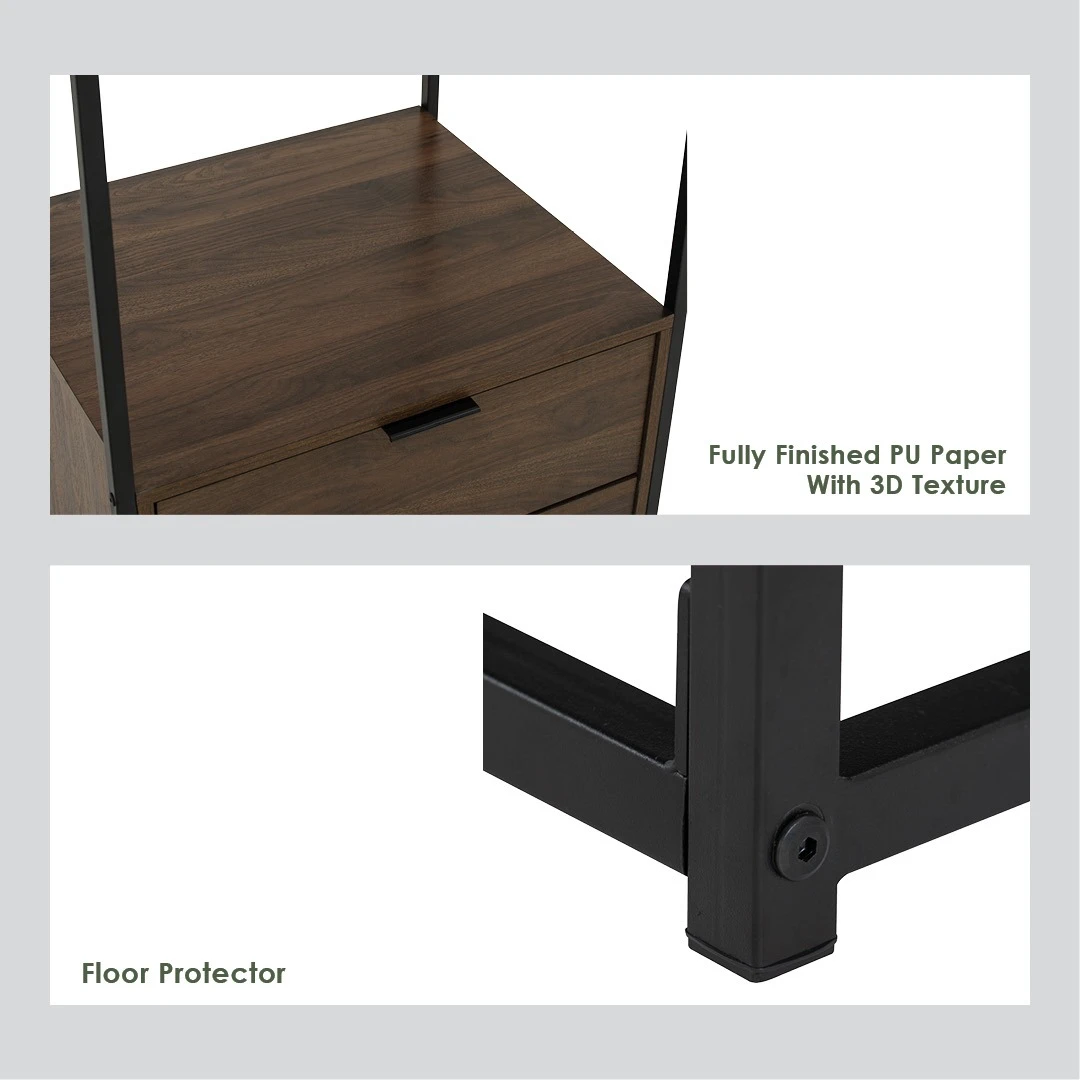 Fully Finished PU Paper
With 3D Texture

Floor Protector