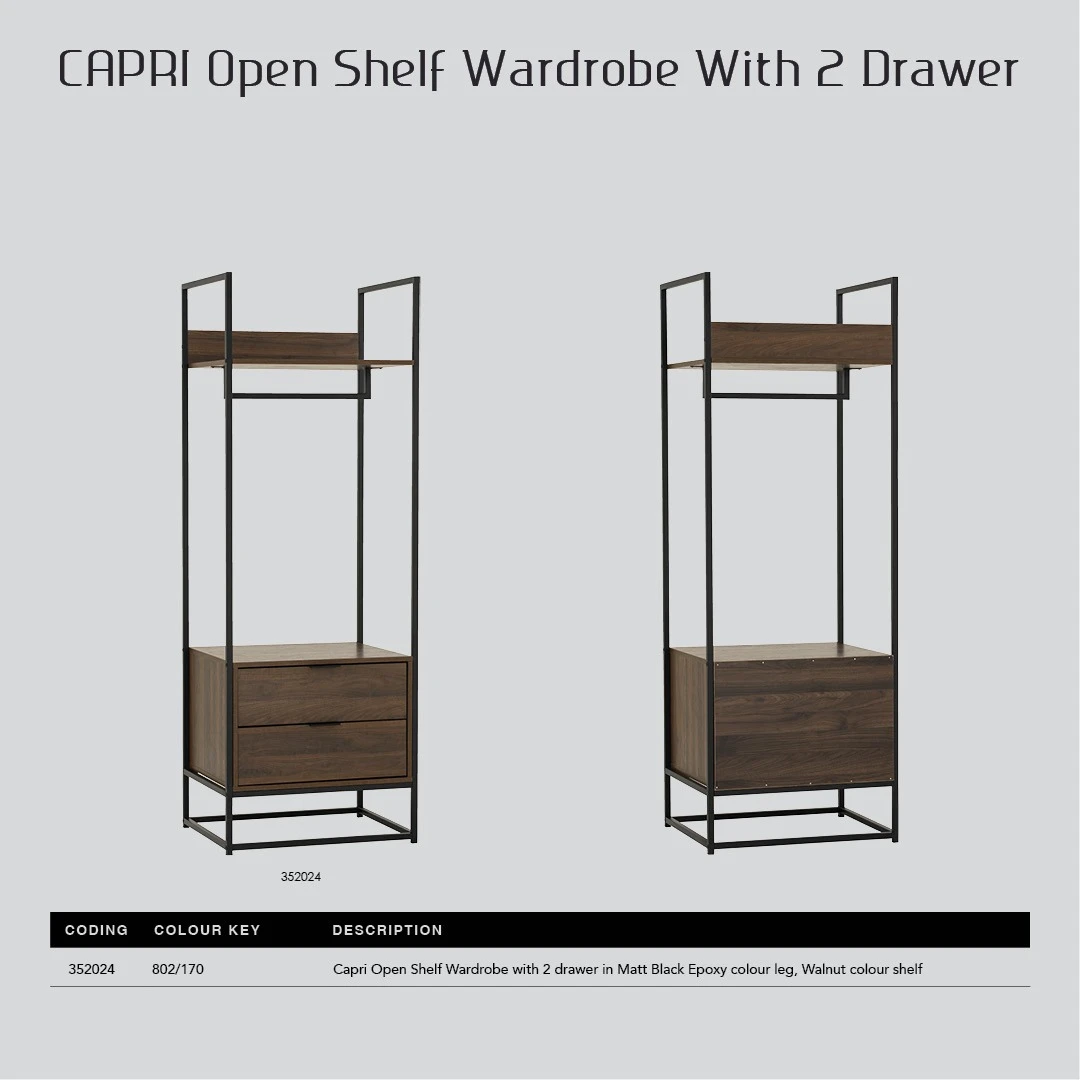 CAPRI Open Shelf Wardrobe With 2 Drawer

352024

| CODING | COLOUR KEY | DESCRIPTION |
|---|---|---|
| 352024 | 802/170 | Capri Open Shelf Wardrobe with 2 drawer in Matt Black Epoxy colour leg, Walnut colour shelf |