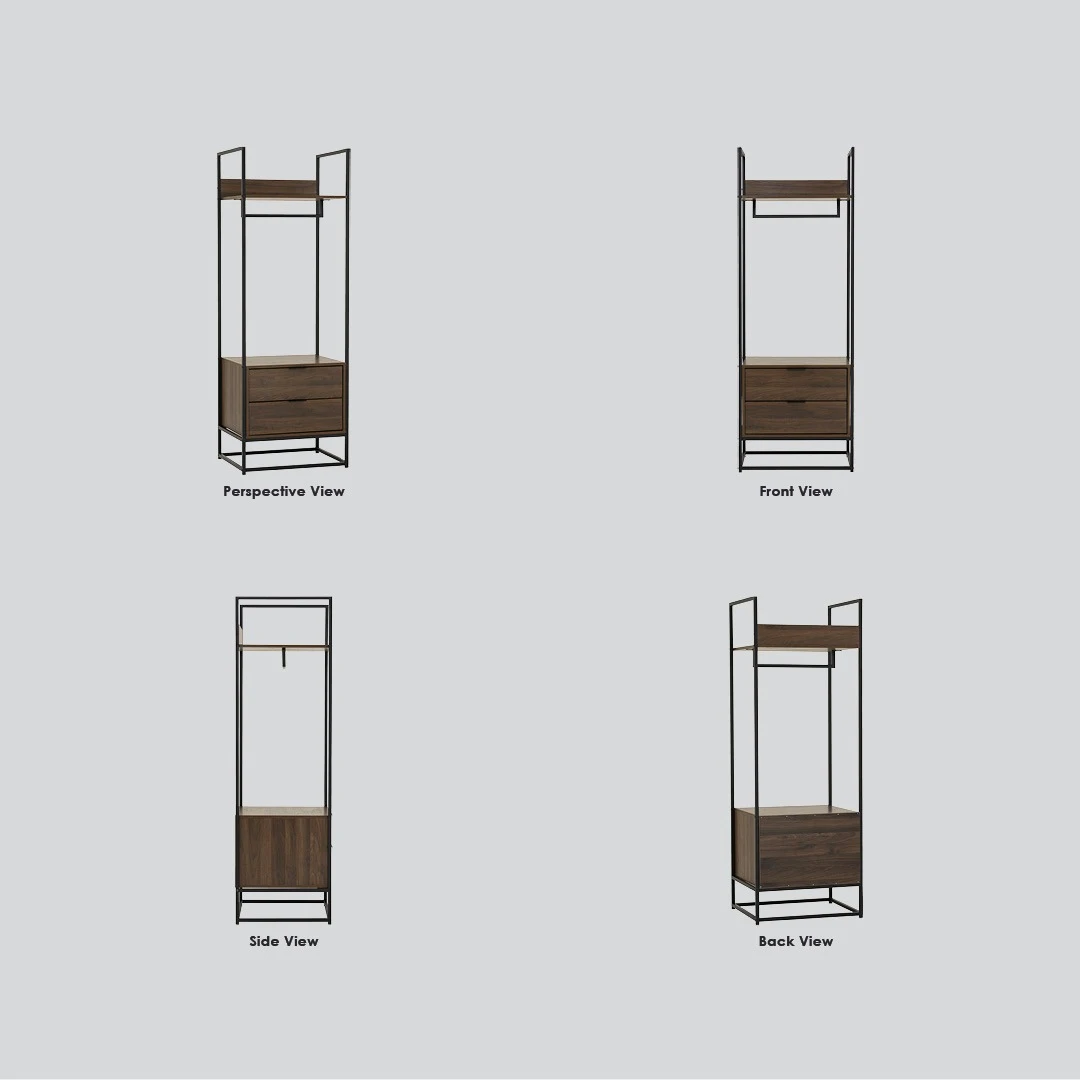 Perspective View

Front View

Side View

Back View