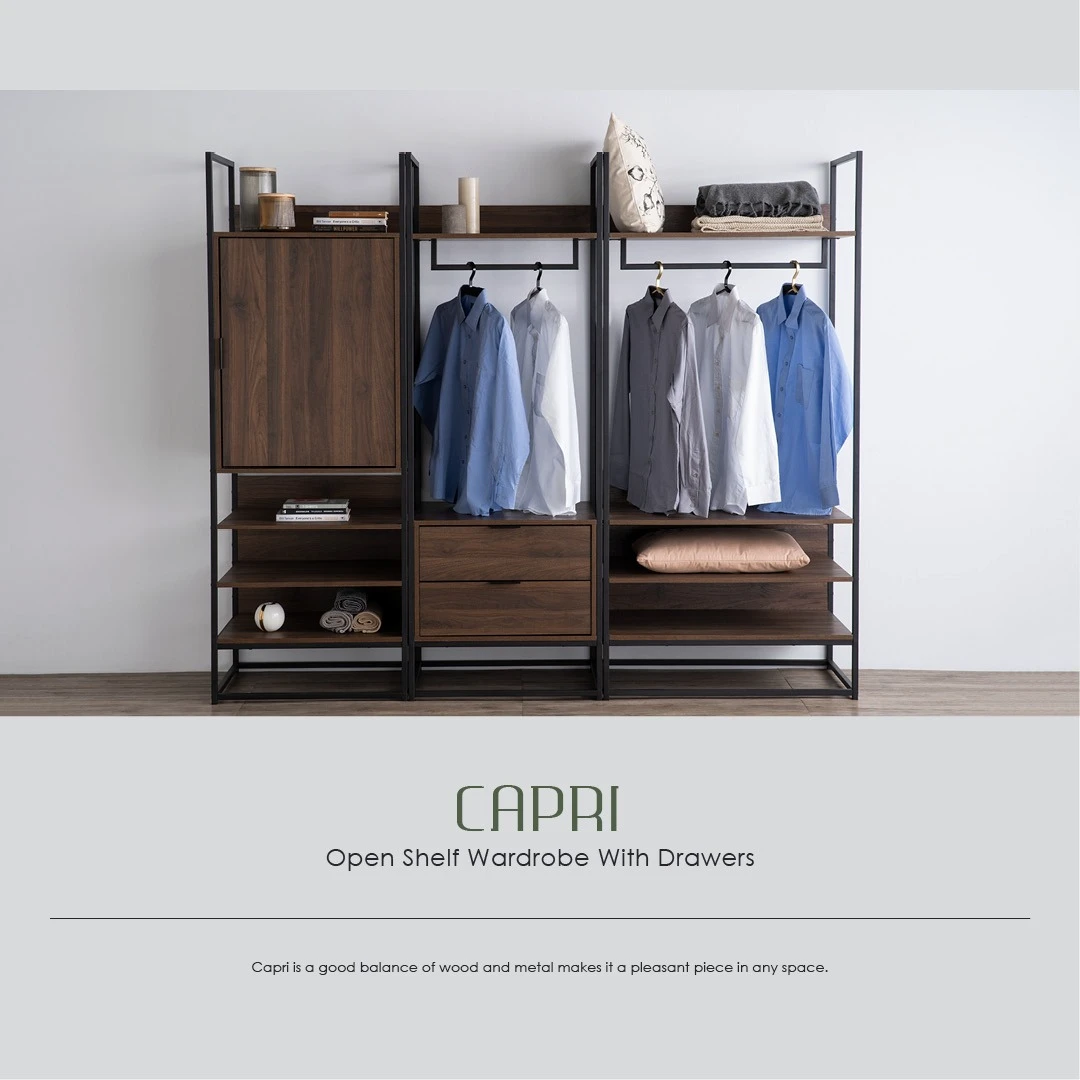 CAPRI
Open Shelf Wardrobe With Drawers

Capri is a good balance of wood and metal makes it a pleasant piece in any space.