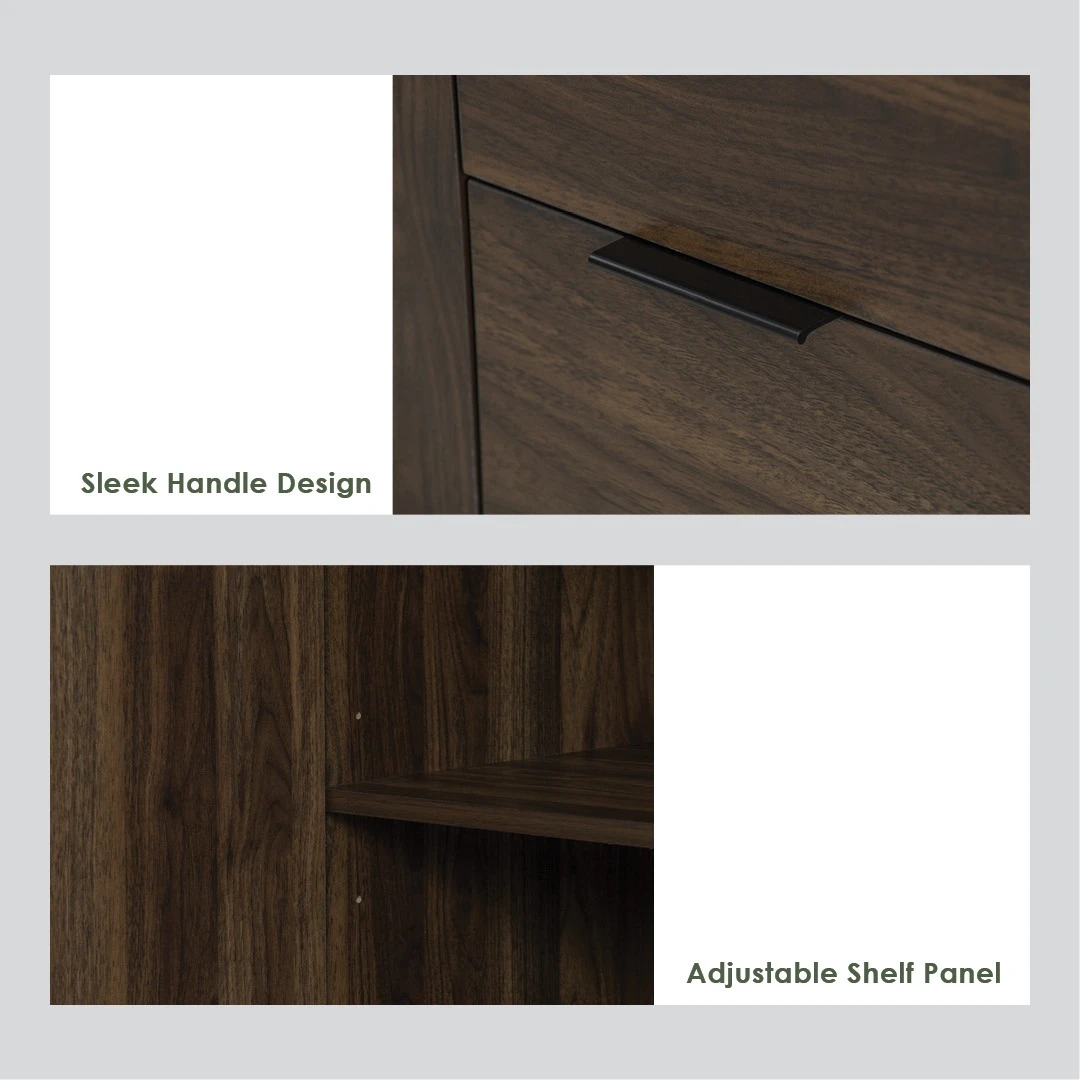 Sleek Handle Design

Adjustable Shelf Panel