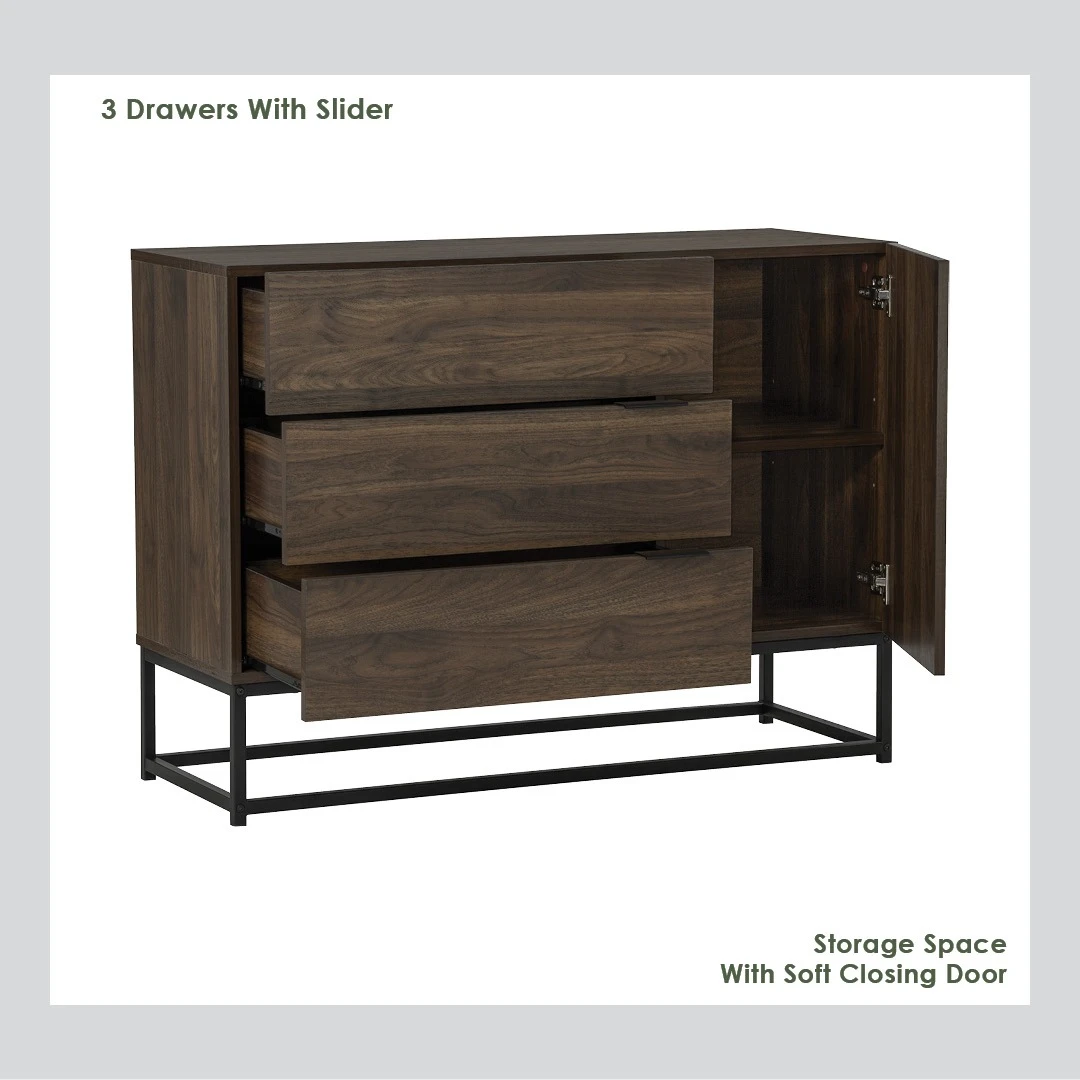 3 Drawers With Slider

Storage Space
With Soft Closing Door