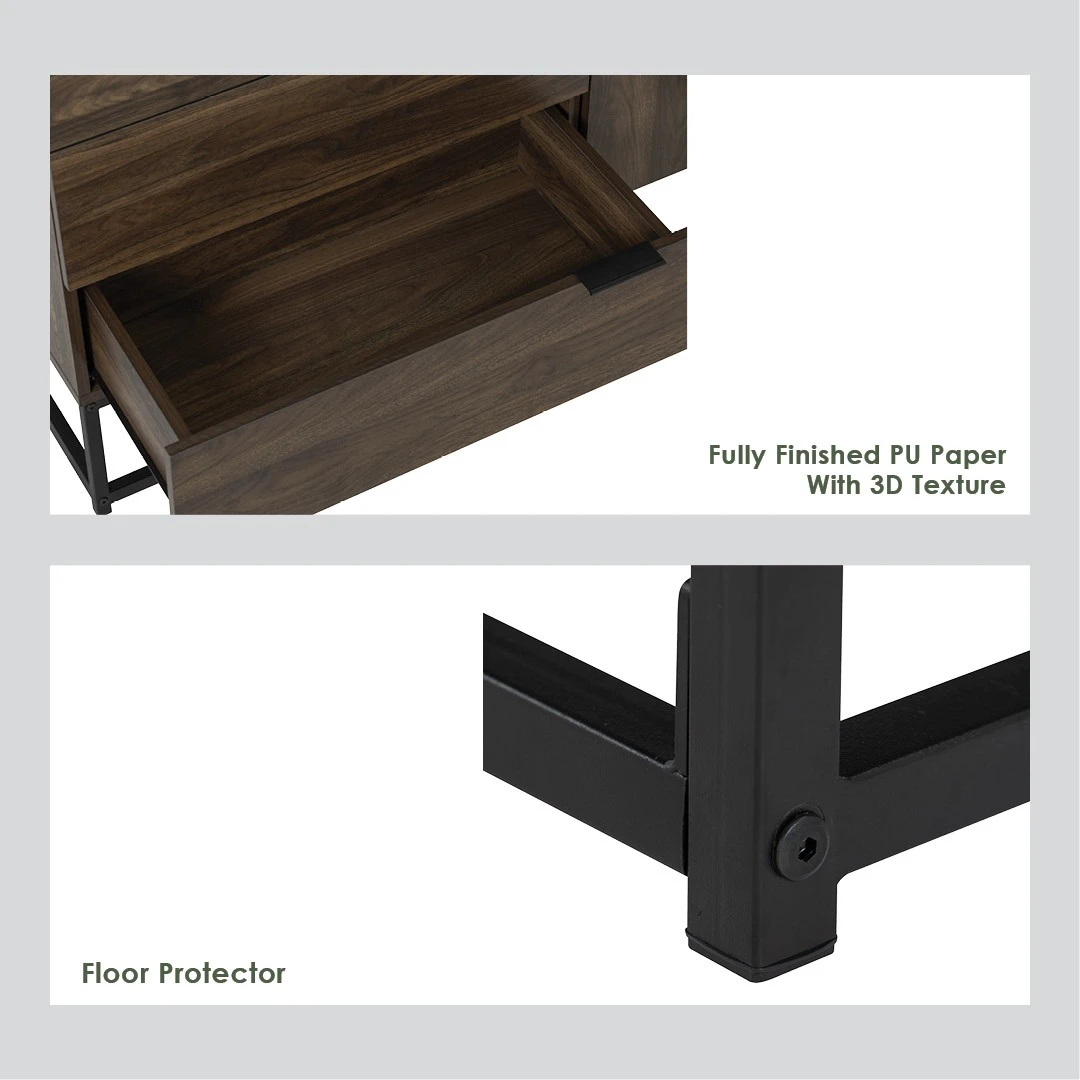 Fully Finished PU Paper
With 3D Texture

Floor Protector