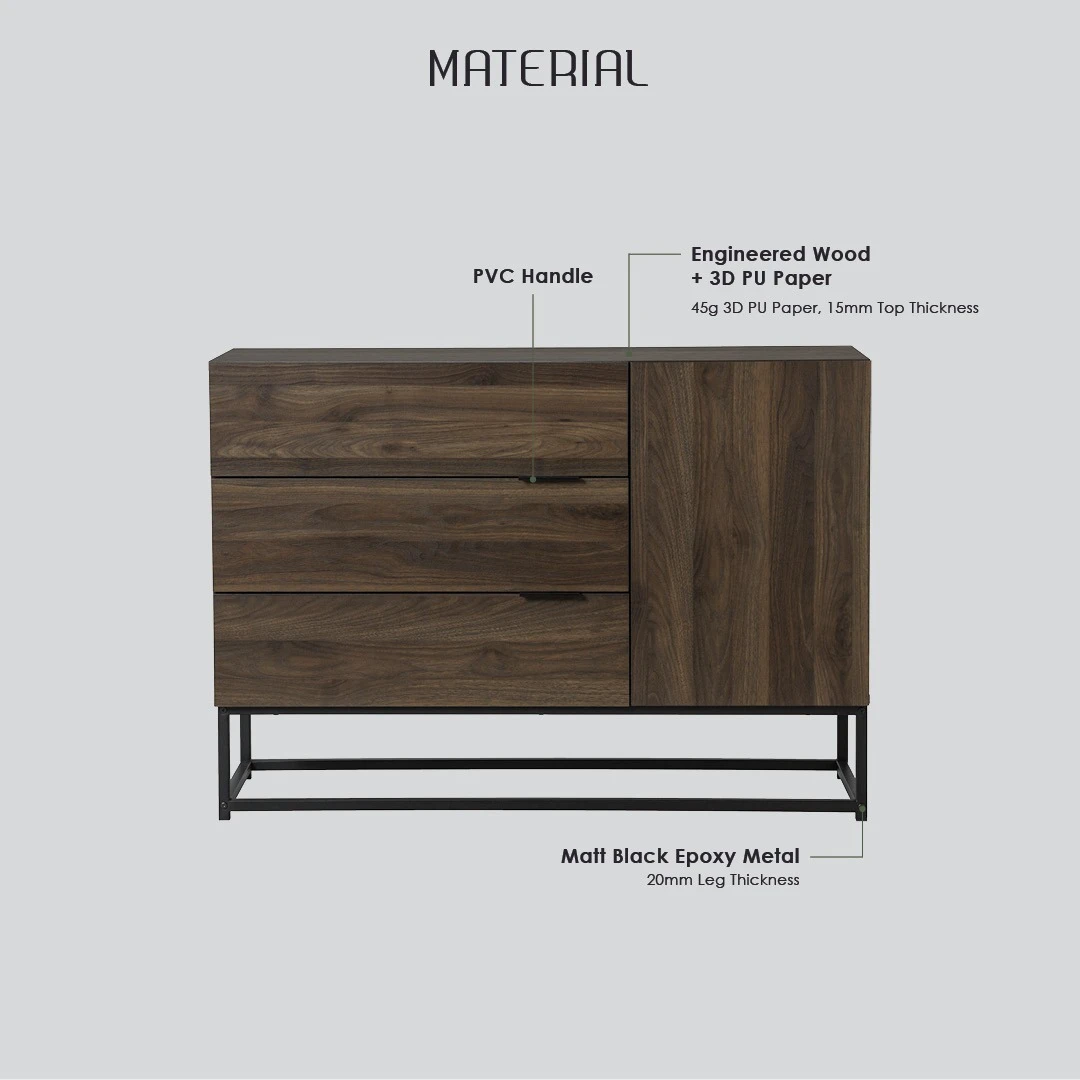 MATERIAL

PVC Handle

Engineered Wood
+ 3D PU Paper
45g 3D PU Paper, 15mm Top Thickness

Matt Black Epoxy Metal
20mm Leg Thickness