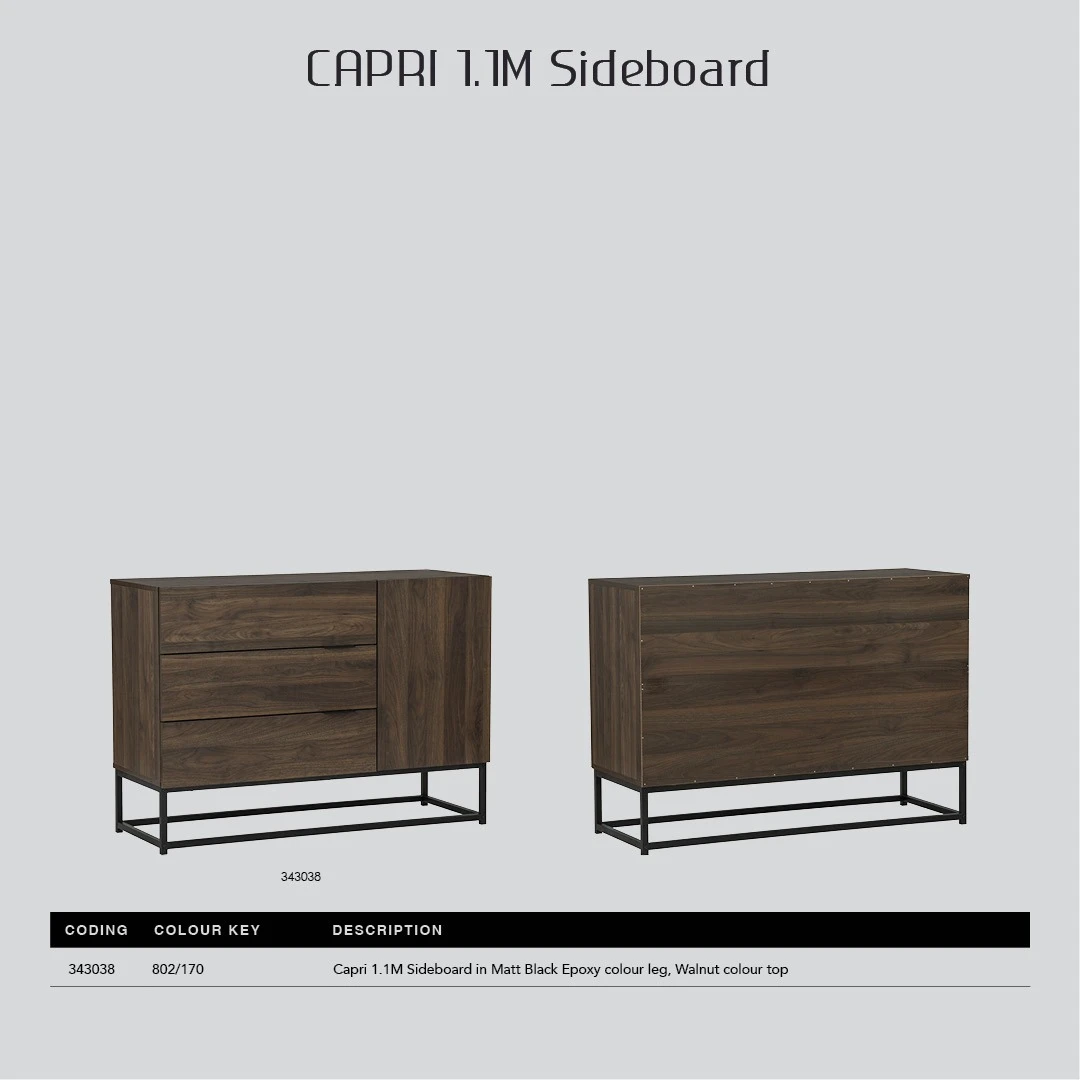 CAPRI 1.1M Sideboard

343038

| CODING | COLOUR KEY | DESCRIPTION |
|---|---|---|
| 343038 | 802/170 | Capri 1.1M Sideboard in Matt Black Epoxy colour leg, Walnut colour top |