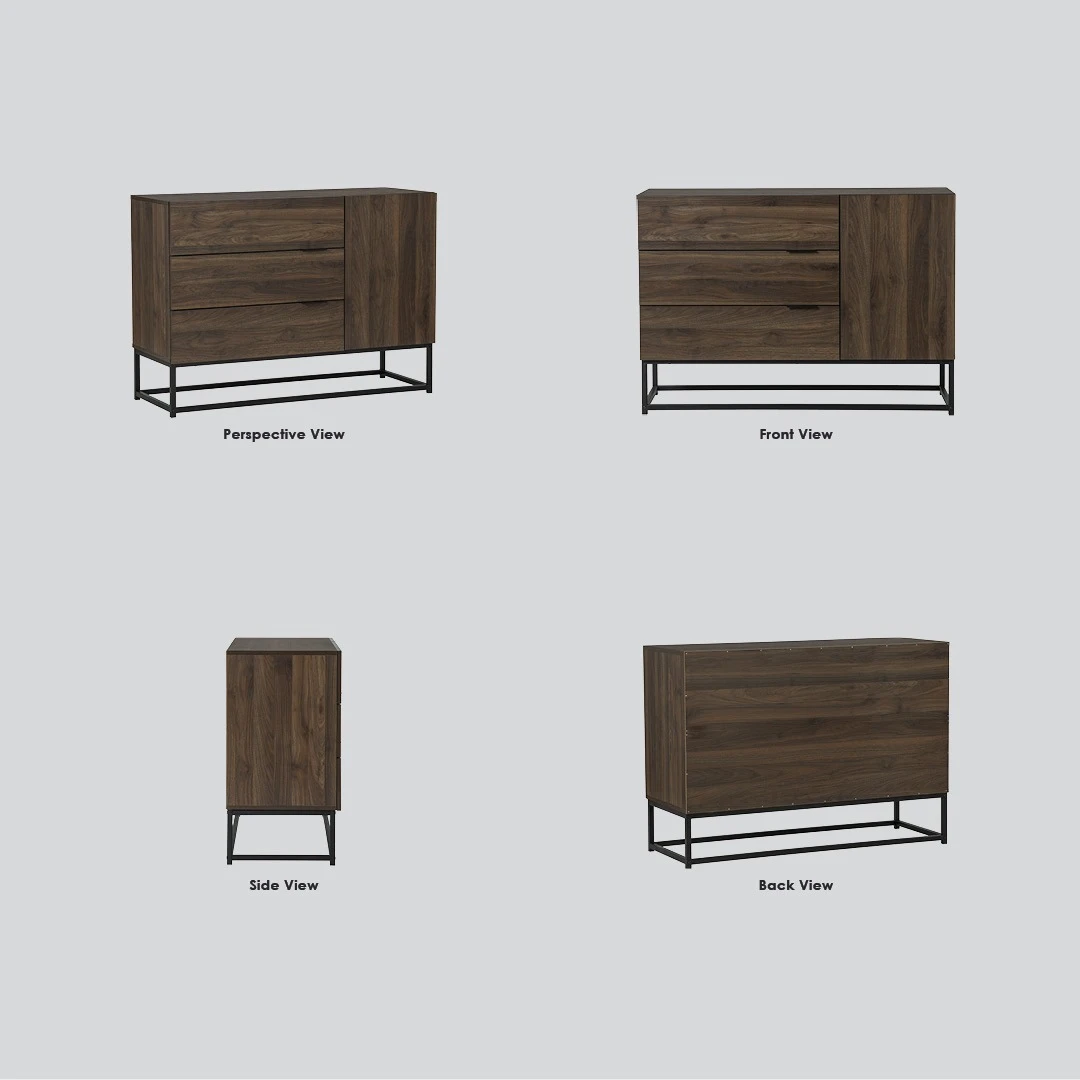 Perspective View

Front View

Side View

Back View