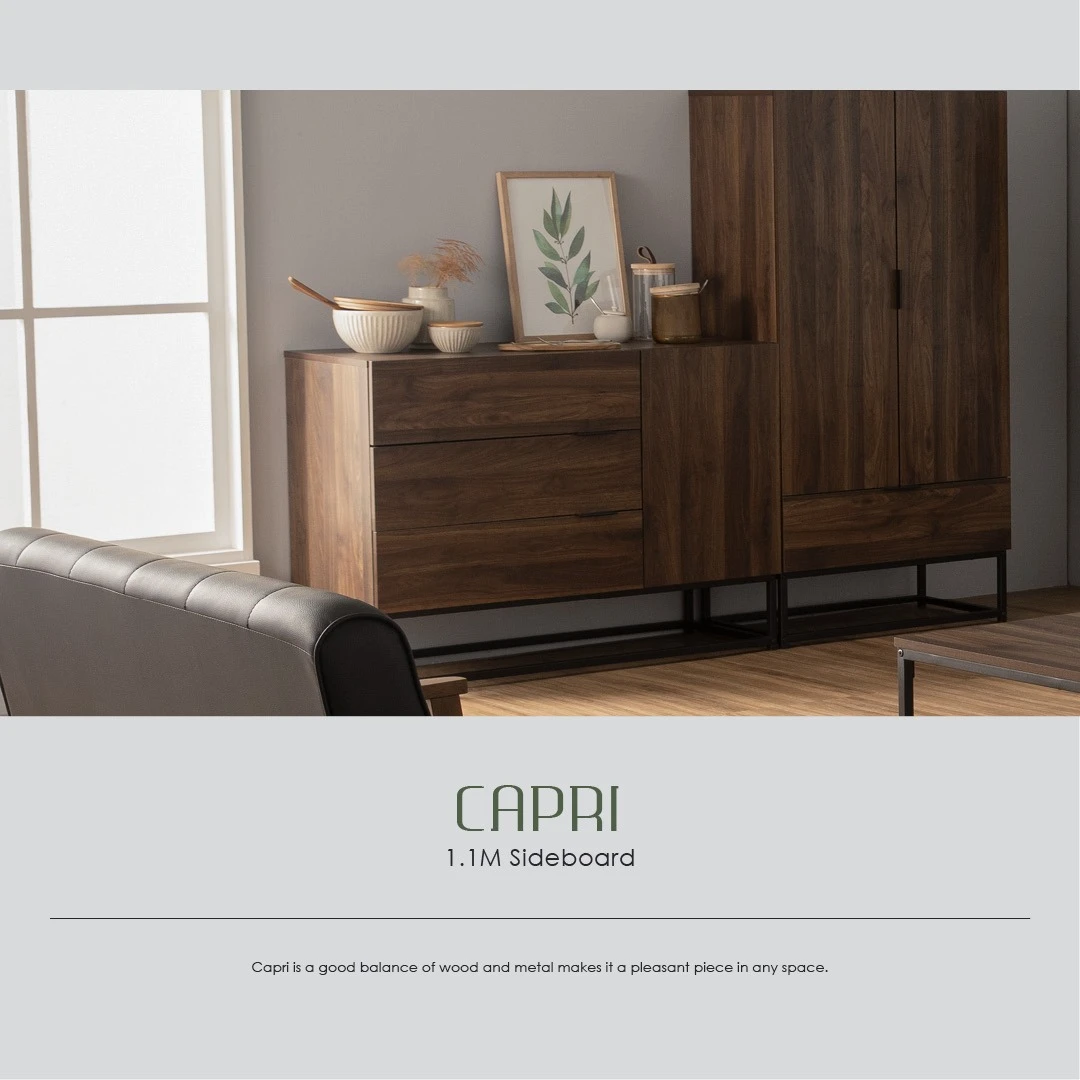 CAPRI
1.1M Sideboard

Capri is a good balance of wood and metal makes it a pleasant piece in any space.