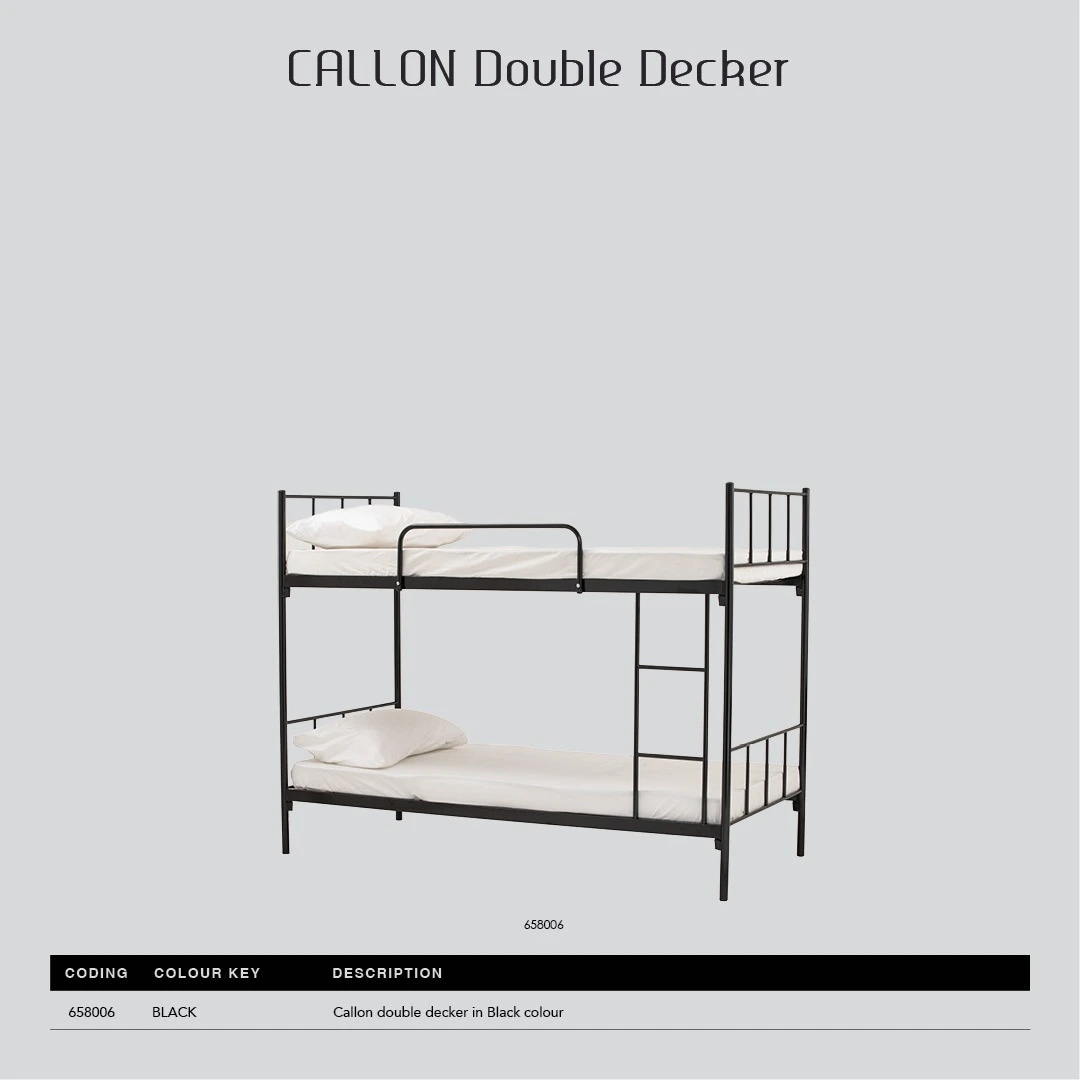 CALLON Double Decker

658006

| CODING | COLOUR KEY | DESCRIPTION |
|---|---|---|
| 658006 | BLACK | Callon double decker in Black colour |