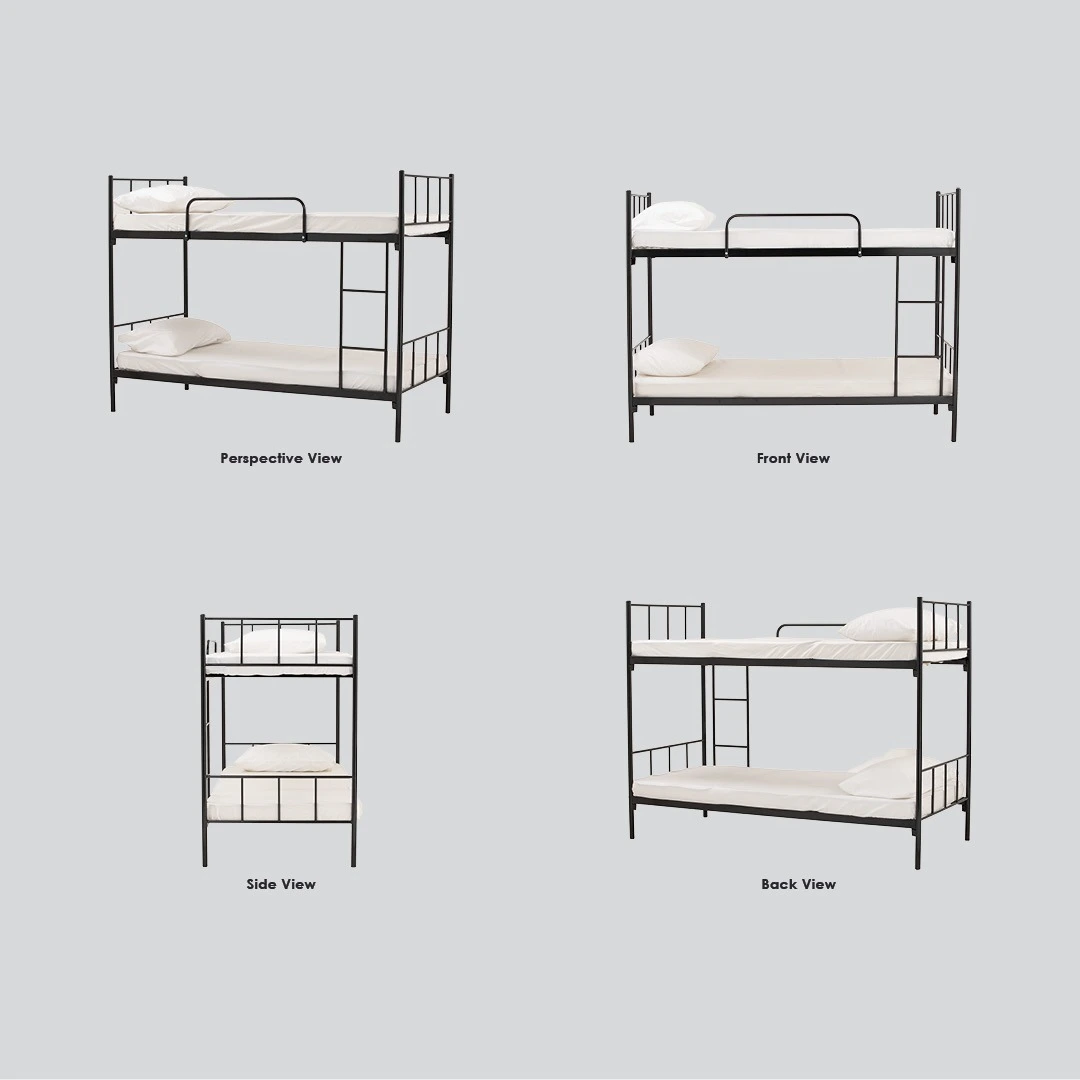 Perspective View

Front View

Side View

Back View