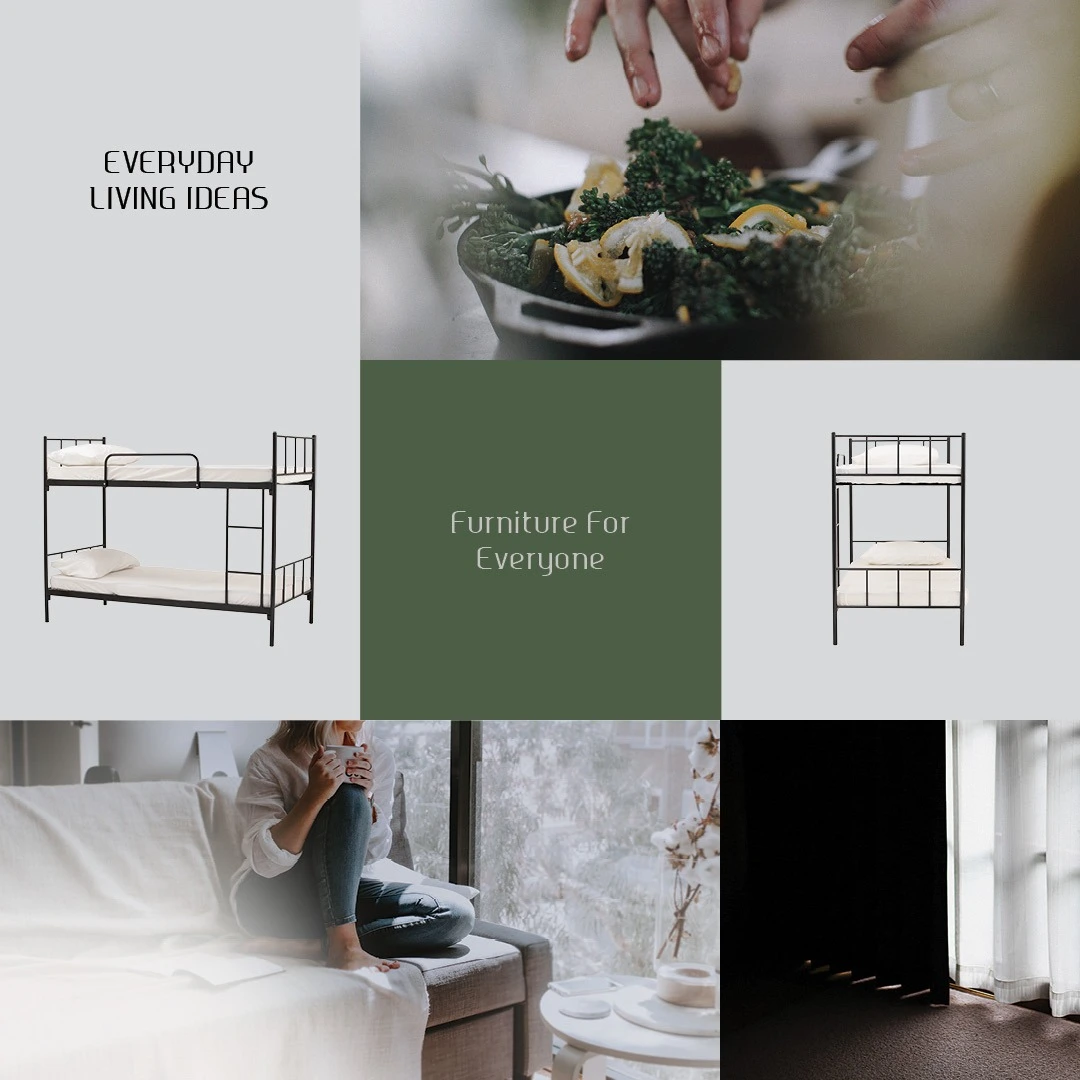 EVERYDAY LIVING IDEAS

Furniture For Everyone