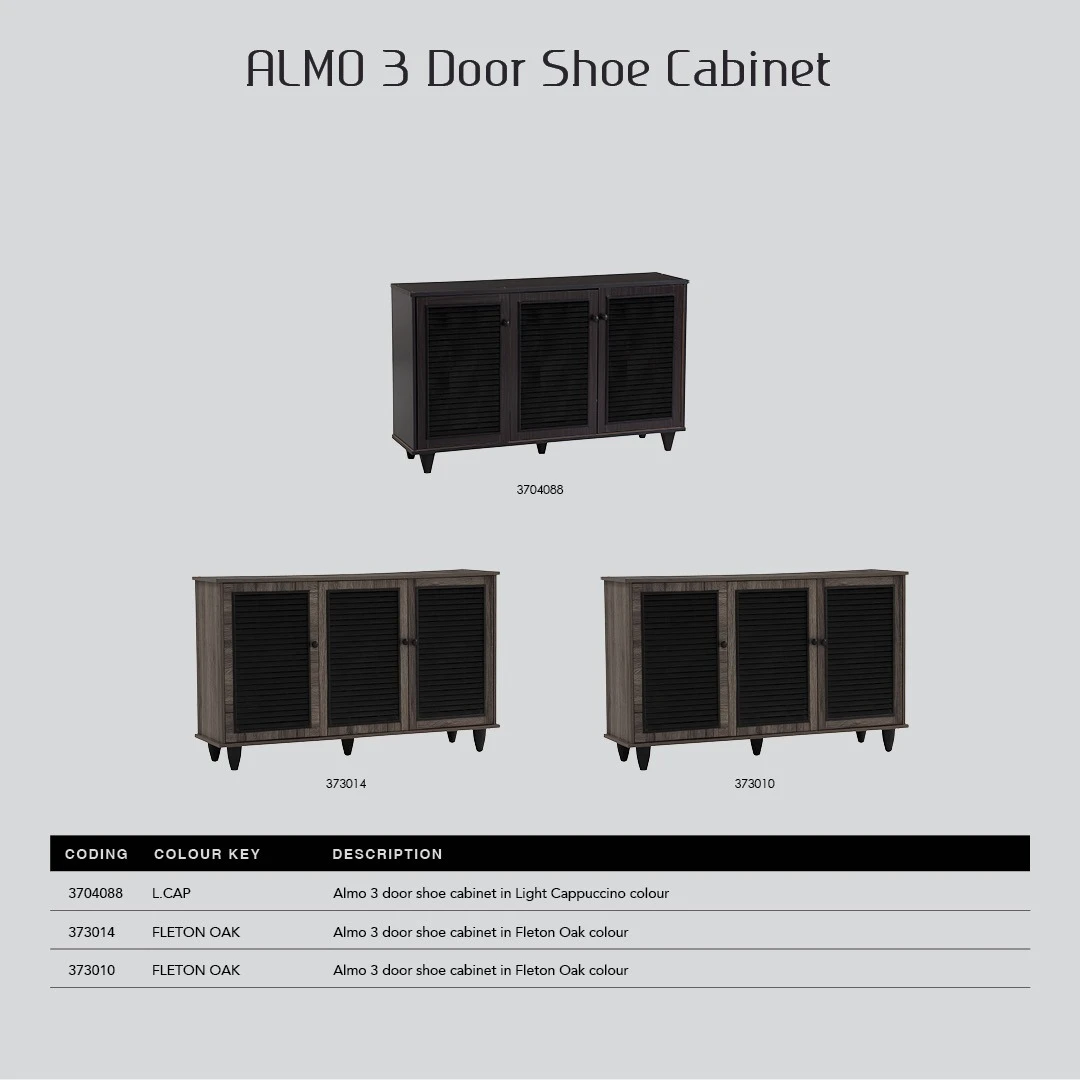 ALMO 3 Door Shoe Cabinet

3704088

373014

373010

| CODING | COLOUR KEY | DESCRIPTION |
|---|---|---|
| 3704088 | L.CAP | Almo 3 door shoe cabinet in Light Cappuccino colour |
| 373014 | FLETON OAK | Almo 3 door shoe cabinet in Fleton Oak colour |
| 373010 | FLETON OAK | Almo 3 door shoe cabinet in Fleton Oak colour |