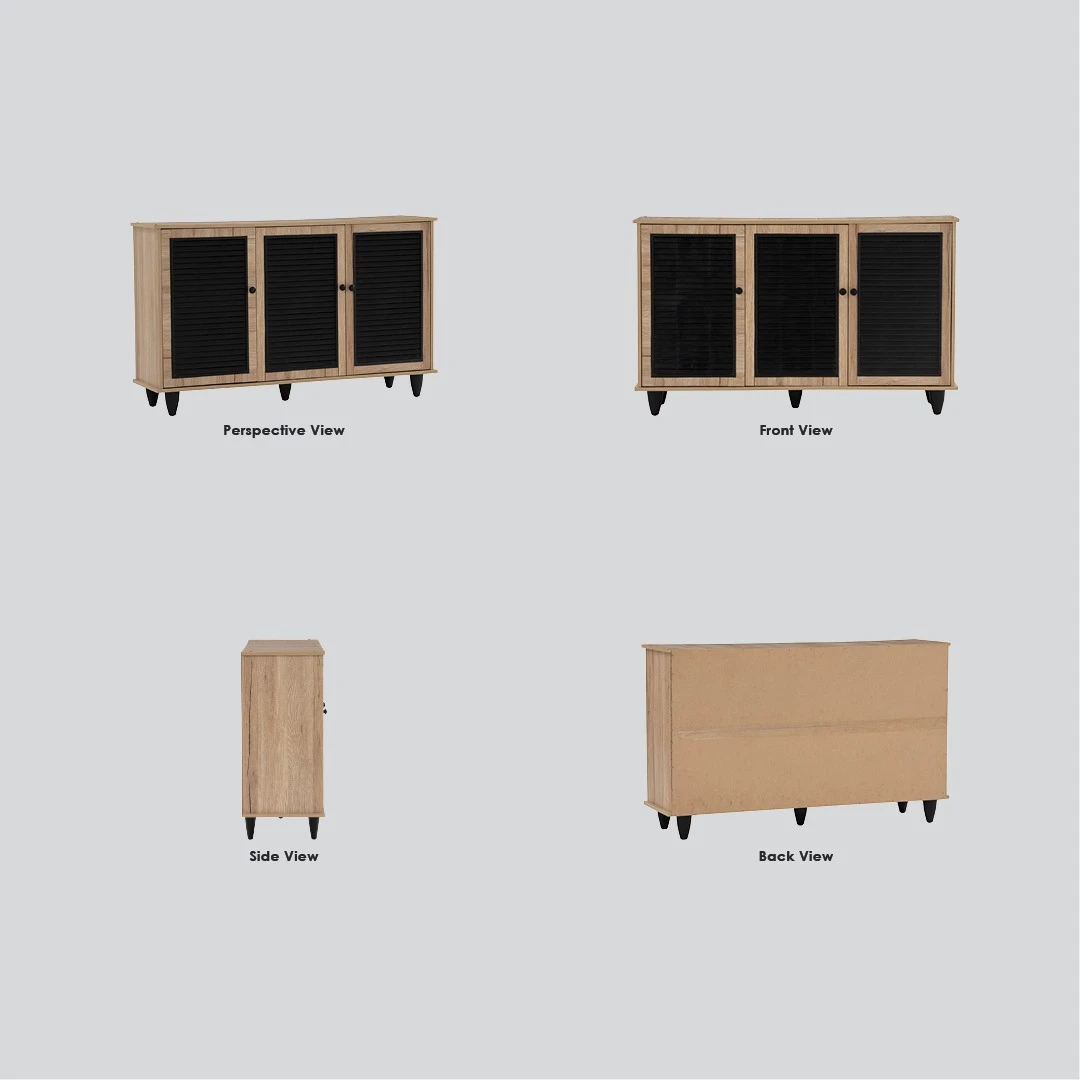 Perspective View

Front View

Side View

Back View